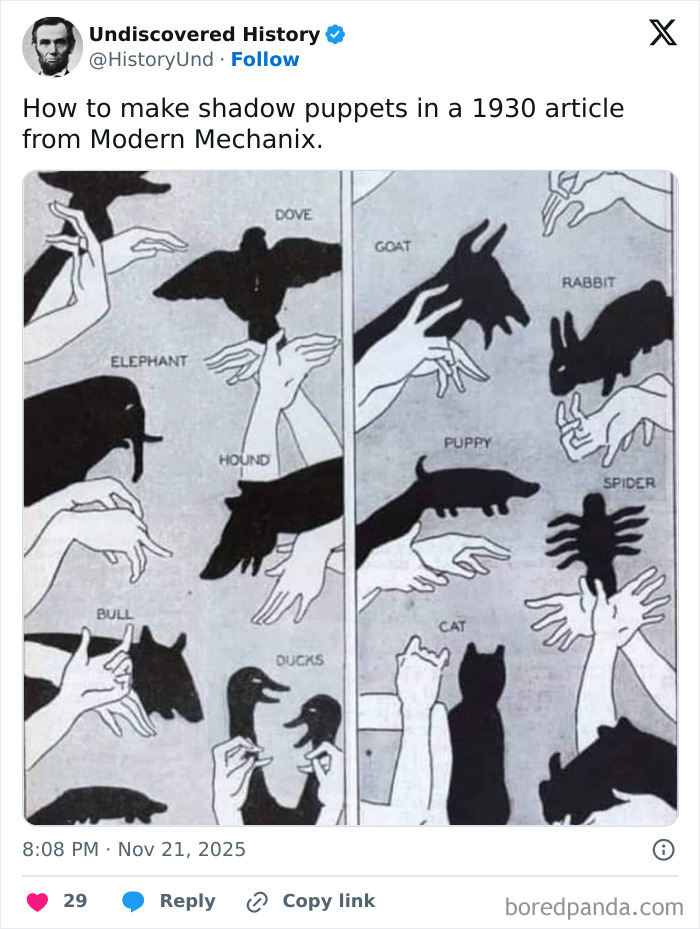 Undiscovered History
@HistoryUnd · Follow

How to make shadow puppets in a 1930 article from Modern Mechanix.

DOVE
ELEPHANT
HOUND
BULL
DUCKS
GOAT
RABBIT
PUPPY
SPIDER
CAT

8:08 PM · Nov 21, 2025

29 Reply Copy link

boredpanda.com