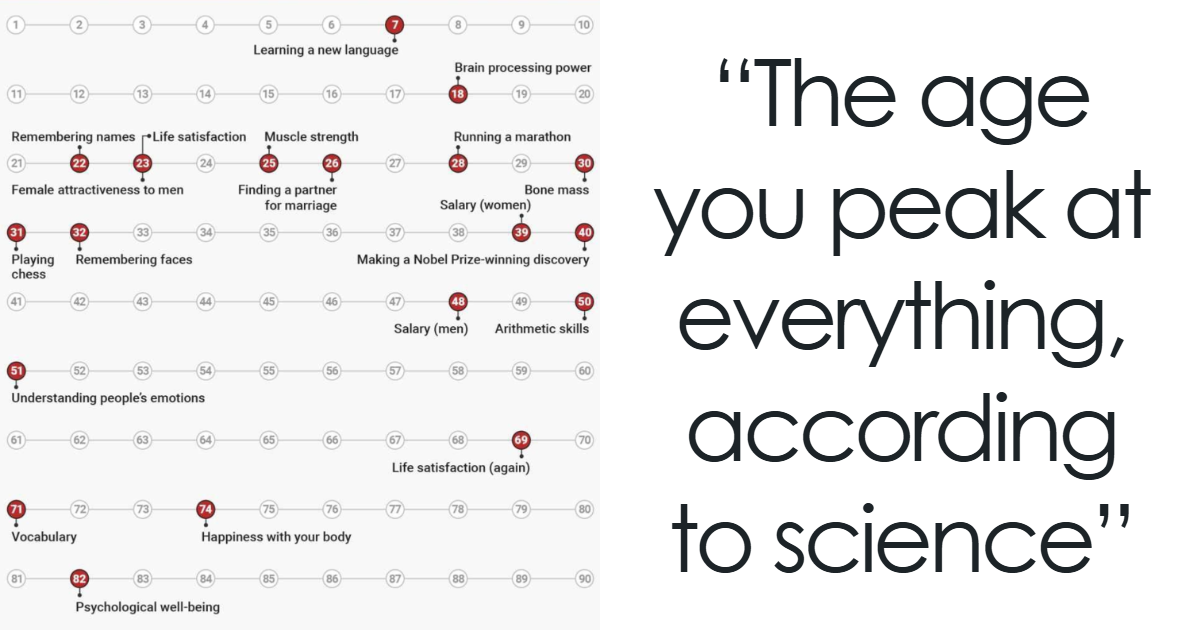 1 2 3 4 5 6 7 8 9 10
Learning a new language
Brain processing power
11 12 13 14 15 16 17 18 19 20
Remembering names Life satisfaction Muscle strength Running a marathon
21 22 23 24 25 26 27 28 29 30
Female attractiveness to men Finding a partner for marriage Bone mass
Salary (women)
31 32 33 34 35 36 37 38 39 40
Playing chess Remembering faces Making a Nobel Prize-winning discovery
41 42 43 44 45 46 47 48 49 50
Salary (men) Arithmetic skills
51 52 53 54 55 56 57 58 59 60
Understanding people's emotions
61 62 63 64 65 66 67 68 69 70
Life satisfaction (again)
71 72 73 74 75 76 77 78 79 80
Vocabulary Happiness with your body
81 82 83 84 85 86 87 88 89 90
Psychological well-being

“The age you peak at everything, according to science”