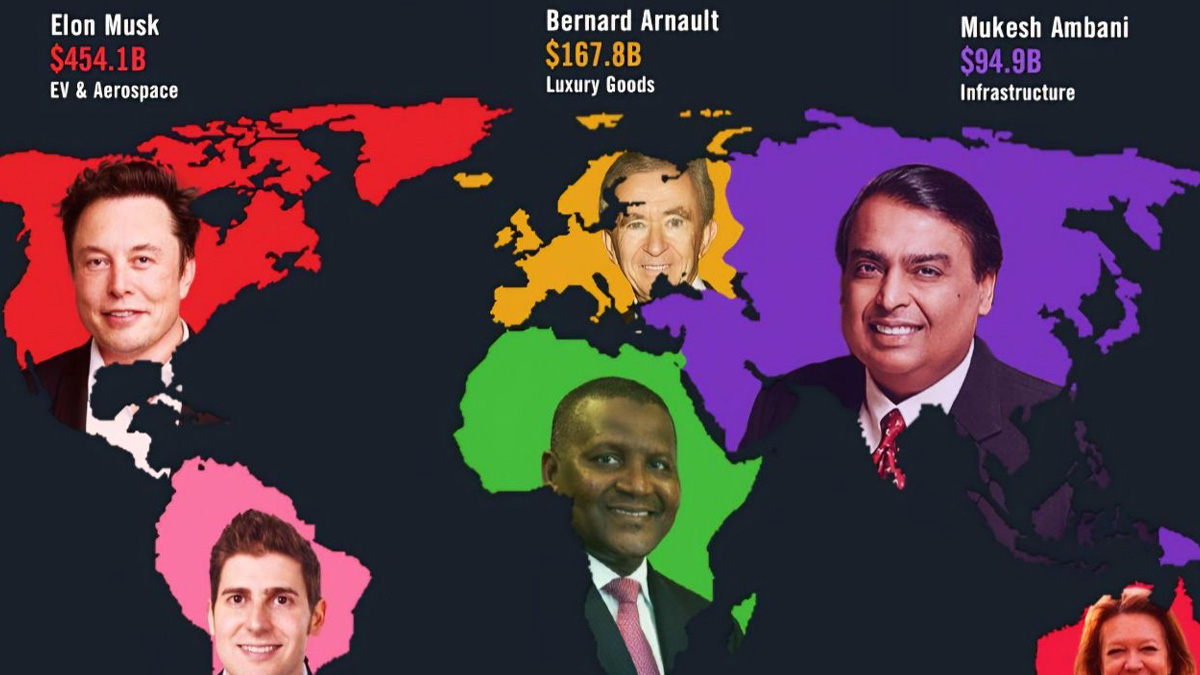 Elon Musk
$454.1B
EV & Aerospace

Bernard Arnault
$167.8B
Luxury Goods

Mukesh Ambani
$94.9B
Infrastructure