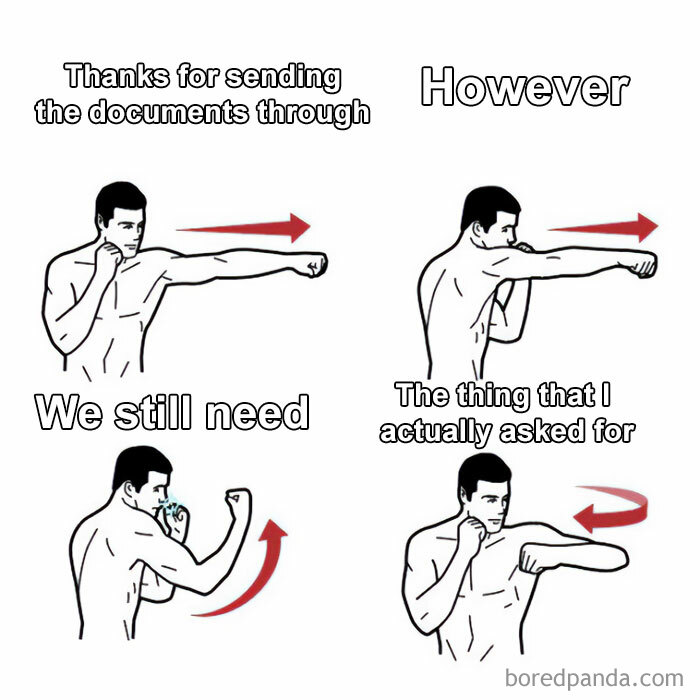 Thanks for sending the documents through

However

We still need

The thing that I actually asked for

boredpanda.com