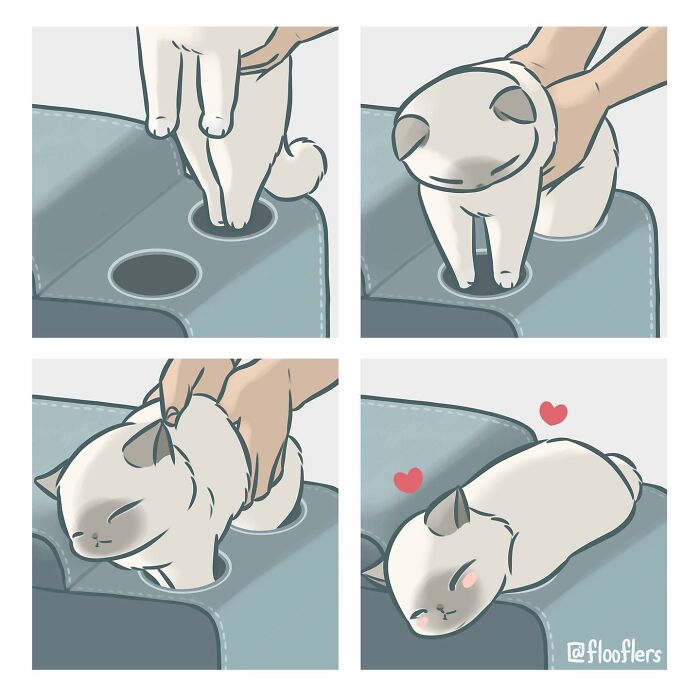 @flooflers