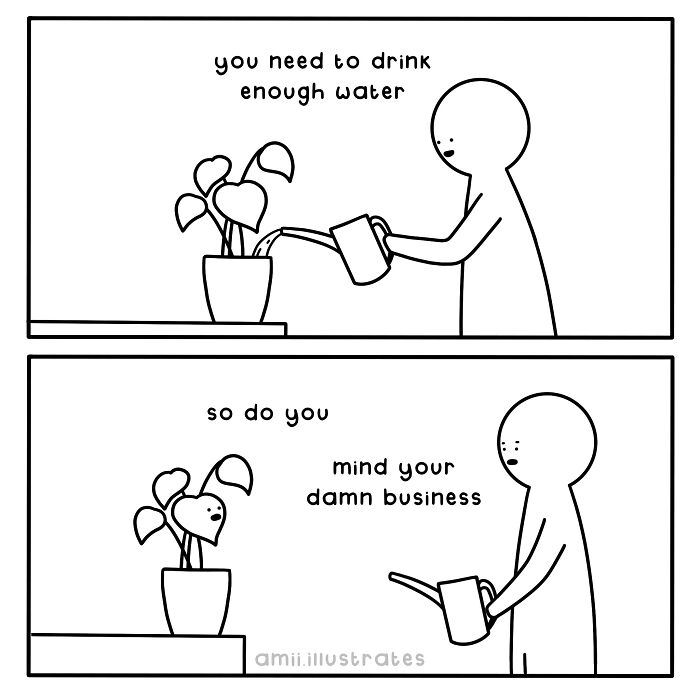 you need to drink enough water

so do you

mind your damn business

amii.illustrates