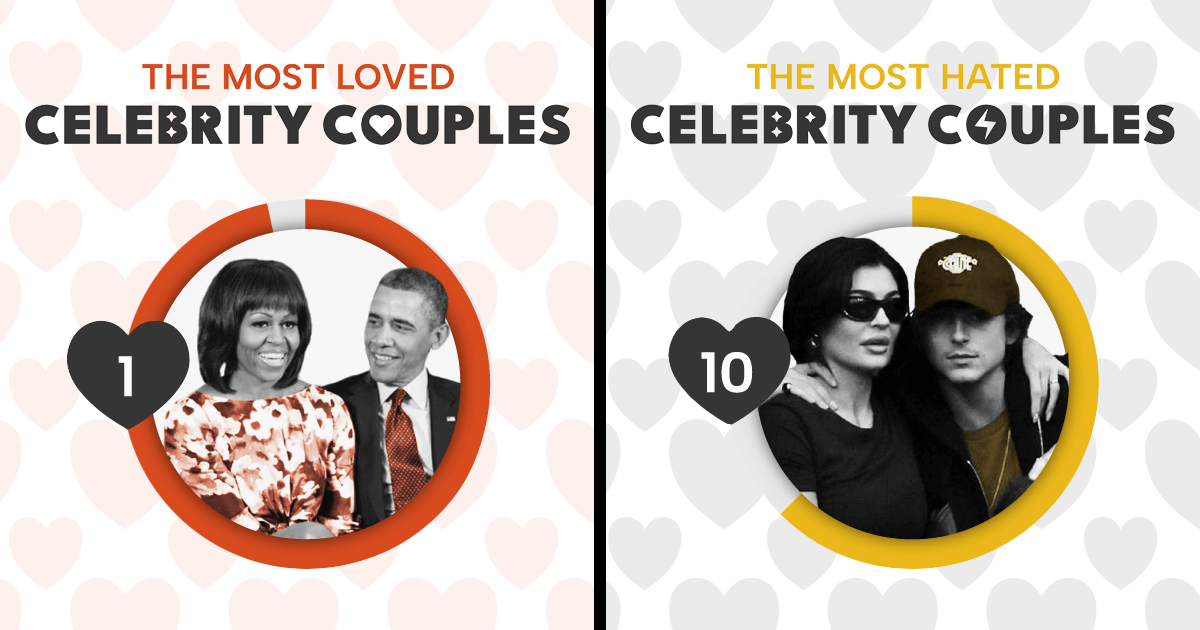 THE MOST LOVED
CELEBRITY COUPLES

1

THE MOST HATED
CELEBRITY COUPLES

10