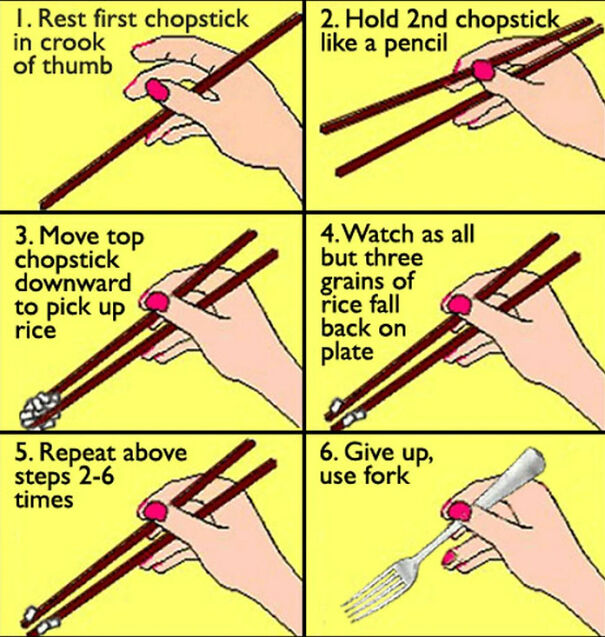 1. Rest first chopstick in crook of thumb

2. Hold 2nd chopstick like a pencil

3. Move top chopstick downward to pick up rice

4. Watch as all but three grains of rice fall back on plate

5. Repeat above steps 2-6 times

6. Give up, use fork