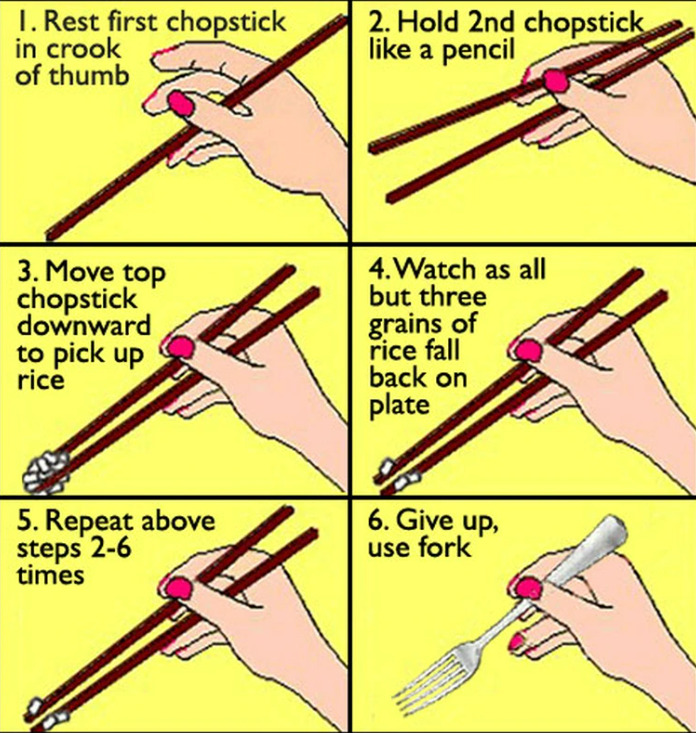 1. Rest first chopstick in crook of thumb

2. Hold 2nd chopstick like a pencil

3. Move top chopstick downward to pick up rice

4. Watch as all but three grains of rice fall back on plate

5. Repeat above steps 2-6 times

6. Give up, use fork