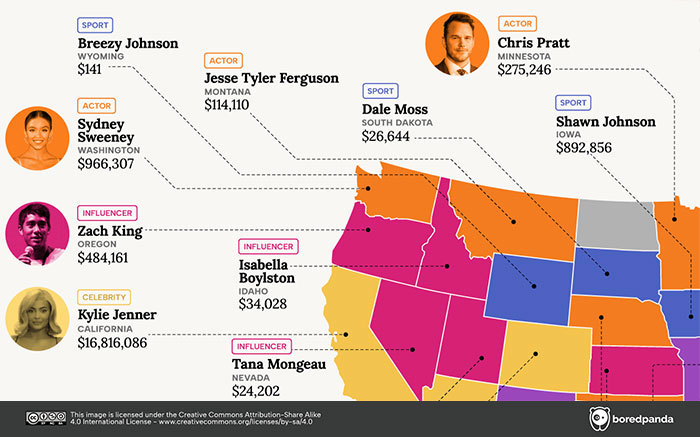 SPORT
Breezy Johnson
WYOMING
$141

ACTOR
Jesse Tyler Ferguson
MONTANA
$114,110

ACTOR
Chris Pratt
MINNESOTA
$275,246

SPORT
Dale Moss
SOUTH DAKOTA
$26,644

SPORT
Shawn Johnson
IOWA
$892,856

ACTOR
Sydney Sweeney
WASHINGTON
$966,307

INFLUENCER
Zach King
OREGON
$484,161

INFLUENCER
Isabella Boylston
IDAHO
$34,028

CELEBRITY
Kylie Jenner
CALIFORNIA
$16,816,086

INFLUENCER
Tana Mongeau
NEVADA
$24,202

This image is licensed under the Creative Commons Attribution-Share Alike 4.0 International License - www.creativecommons.org/licenses/by-sa/4.0

boredpanda