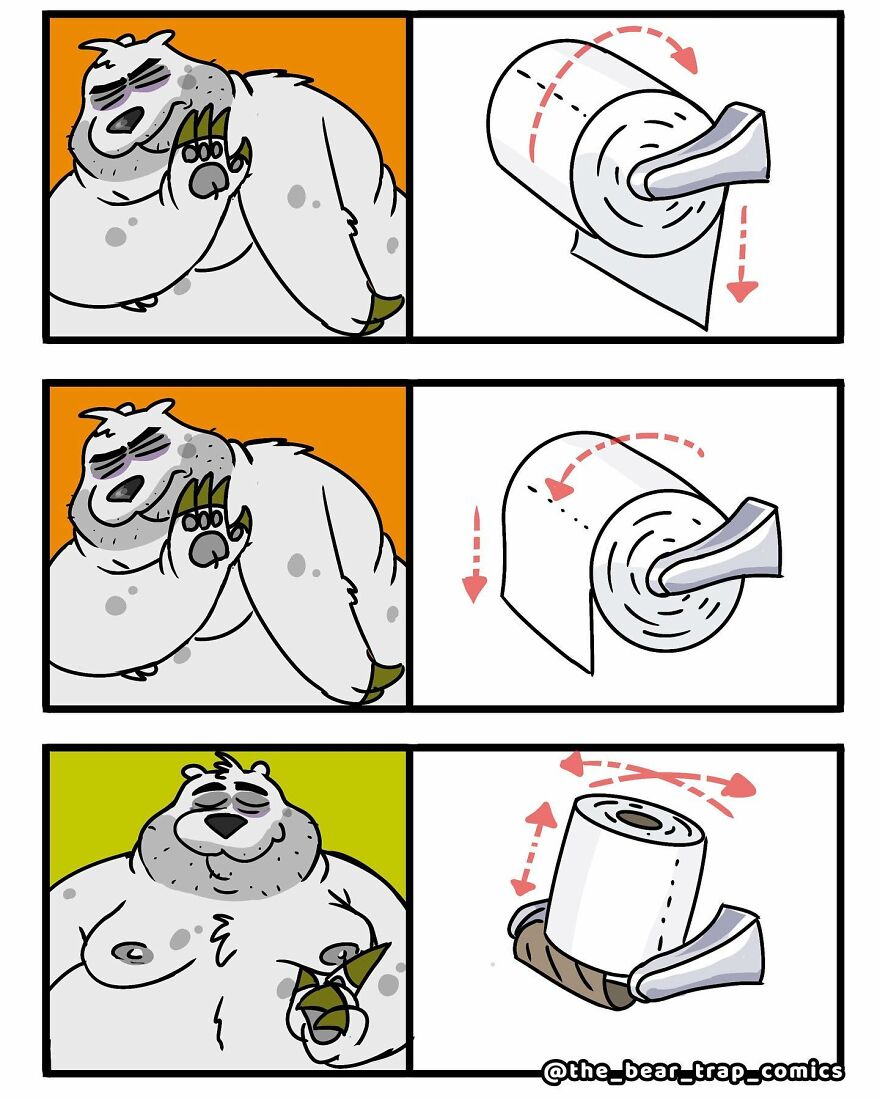 @the_bear_trap_comics