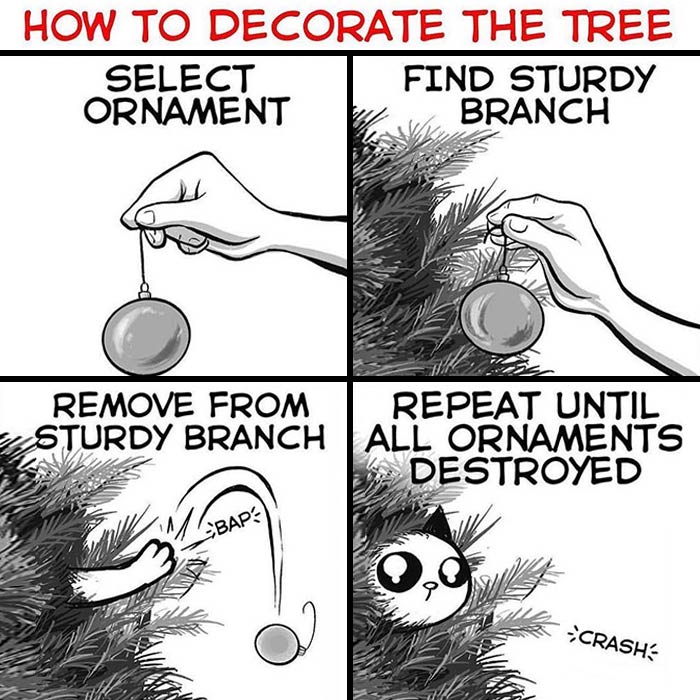 HOW TO DECORATE THE TREE

SELECT ORNAMENT

FIND STURDY BRANCH

REMOVE FROM STURDY BRANCH

BAP

REPEAT UNTIL ALL ORNAMENTS DESTROYED

CRASH