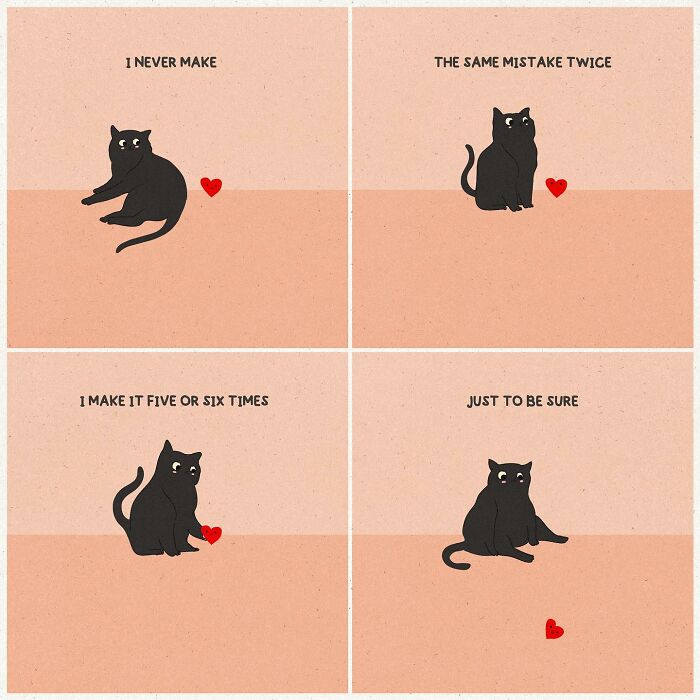 I NEVER MAKE

THE SAME MISTAKE TWICE

I MAKE IT FIVE OR SIX TIMES

JUST TO BE SURE