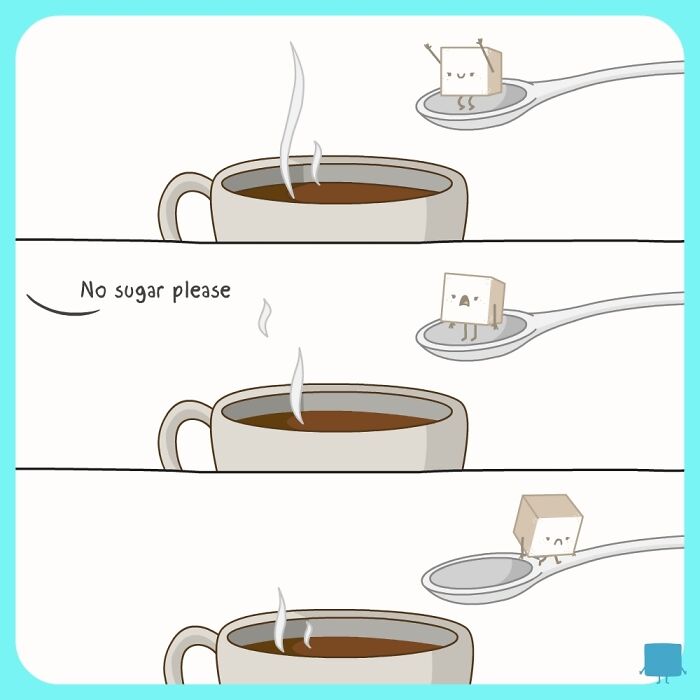 No sugar please