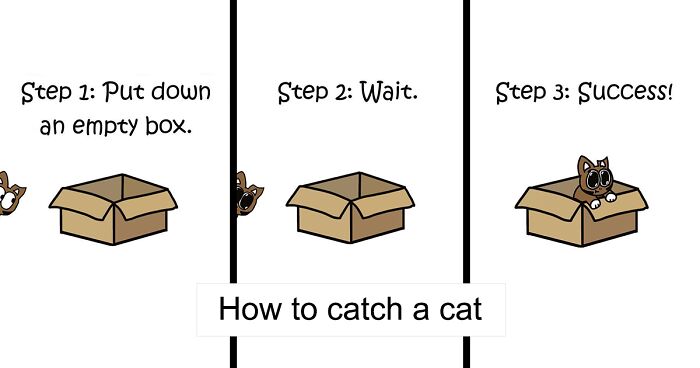 Step 1: Put down an empty box.

Step 2: Wait.

Step 3: Success!

How to catch a cat