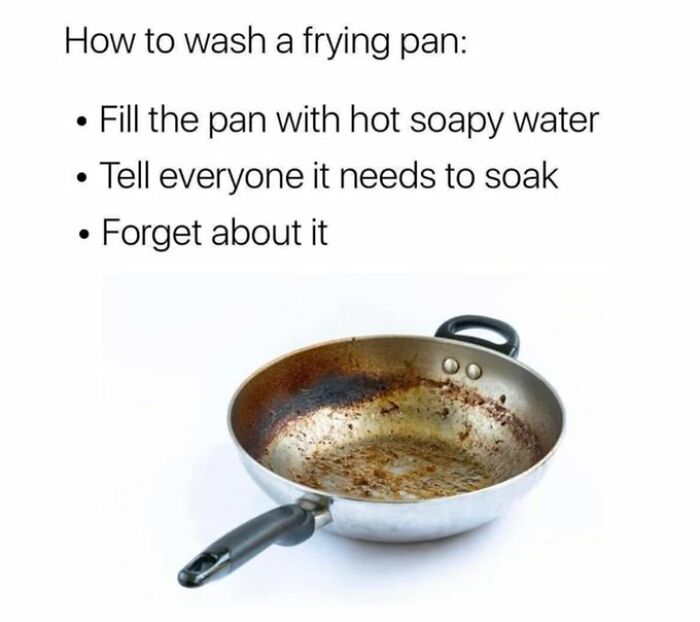 How to wash a frying pan:

• Fill the pan with hot soapy water
• Tell everyone it needs to soak
• Forget about it