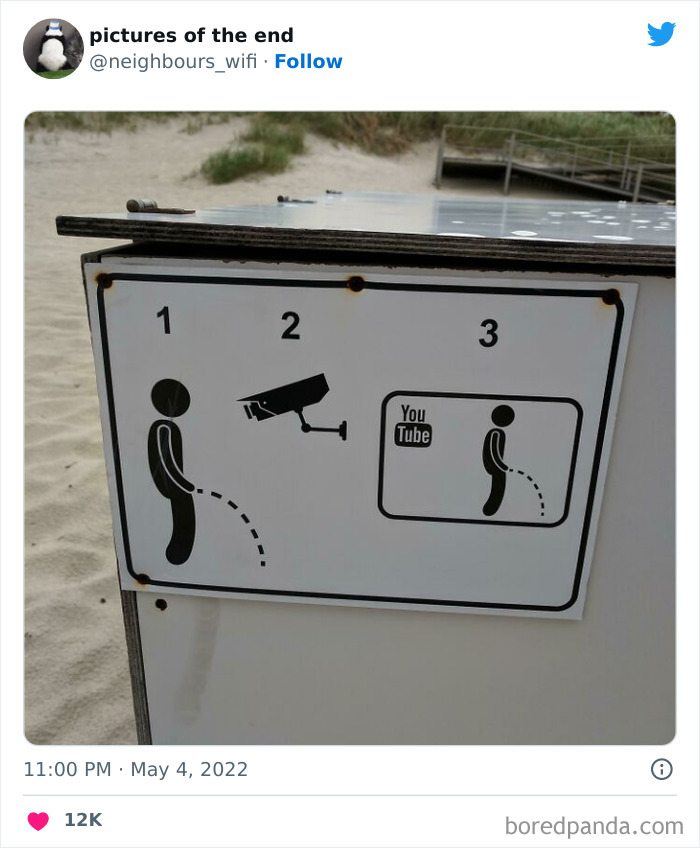 pictures of the end
@neighbours_wifi · Follow

1
2
3
You
Tube

11:00 PM · May 4, 2022

12K

boredpanda.com