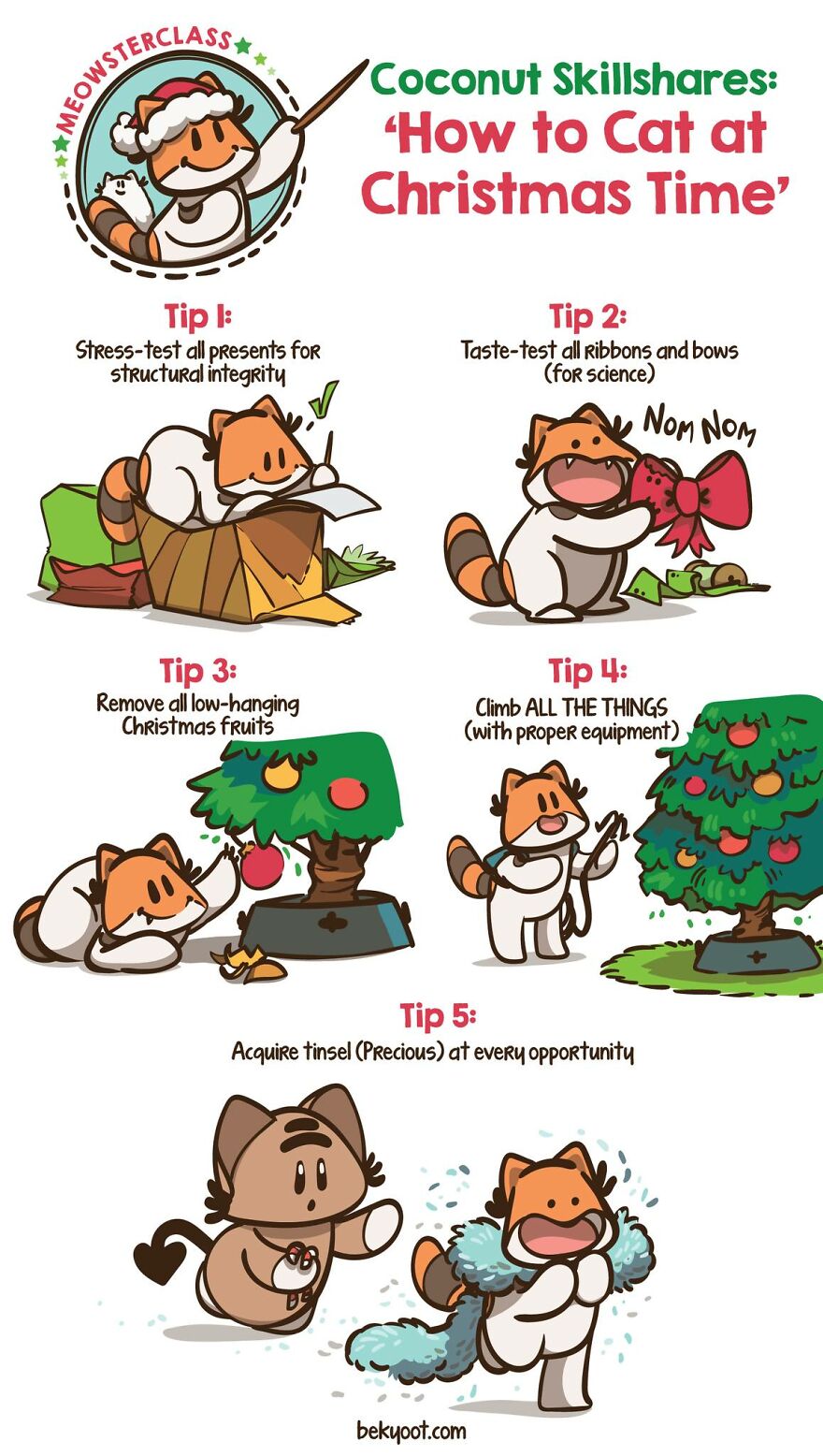 MEOWSTERCLASS

Coconut Skillshares:
'How to Cat at Christmas Time'

Tip 1:
Stress-test all presents for structural integrity

Tip 2:
Taste-test all ribbons and bows (for science)

Nom Nom

Tip 3:
Remove all low-hanging Christmas fruits

Tip 4:
Climb ALL THE THINGS (with proper equipment)

Tip 5:
Acquire tinsel (Precious) at every opportunity

bekyoot.com