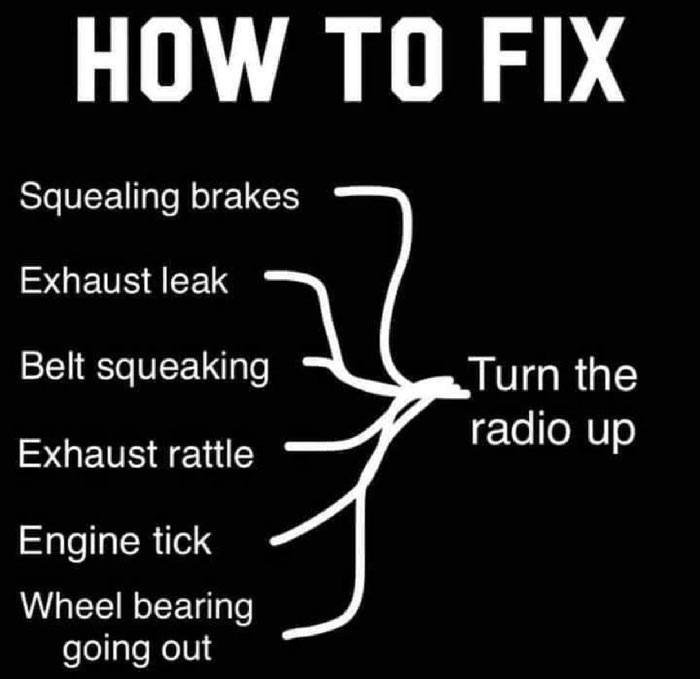 HOW TO FIX

Squealing brakes

Exhaust leak

Belt squeaking

Exhaust rattle

Engine tick

Wheel bearing going out

Turn the radio up