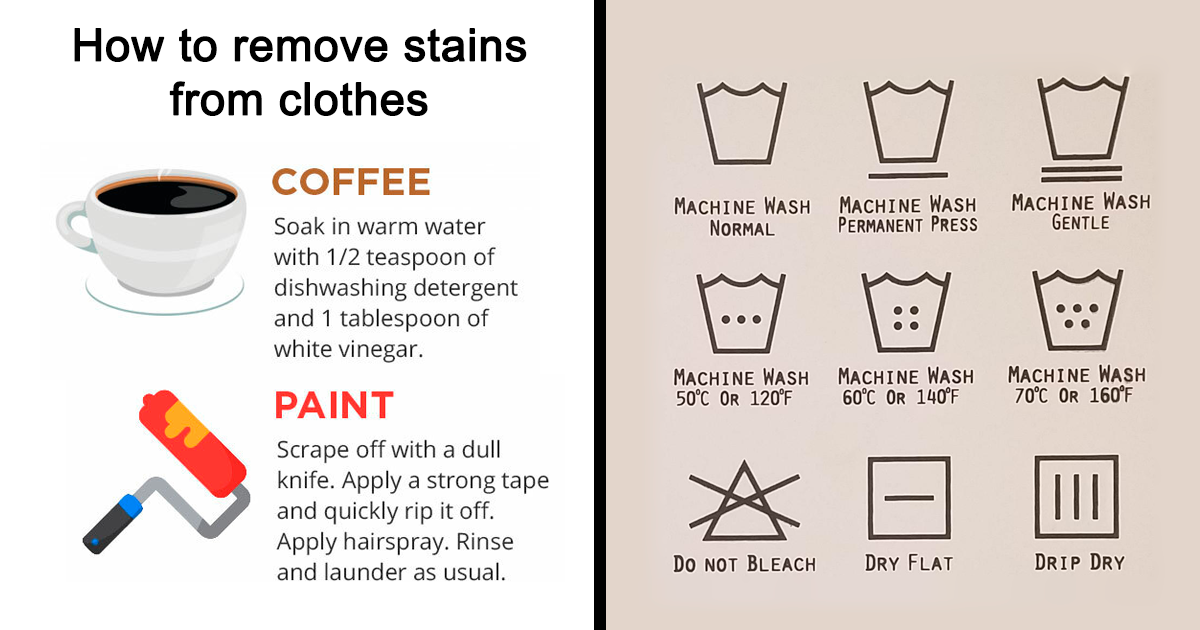 How to remove stains from clothes

COFFEE

Soak in warm water with 1/2 teaspoon of dishwashing detergent and 1 tablespoon of white vinegar.

PAINT

Scrape off with a dull knife. Apply a strong tape and quickly rip it off. Apply hairspray. Rinse and launder as usual.

MACHINE WASH NORMAL

MACHINE WASH PERMANENT PRESS

MACHINE WASH GENTLE

MACHINE WASH 50°C OR 120°F

MACHINE WASH 60°C OR 140°F

MACHINE WASH 70°C OR 160°F

DO NOT BLEACH

DRY FLAT

DRIP DRY