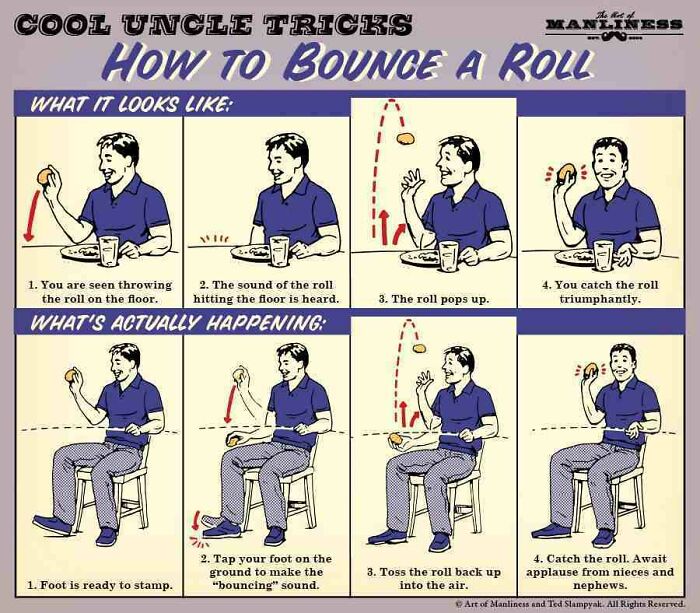 COOL UNCLE TRICKS

The Art of MANLINESS

HOW TO BOUNCE A ROLL

WHAT IT LOOKS LIKE:

1. You are seen throwing the roll on the floor.

2. The sound of the roll hitting the floor is heard.

3. The roll pops up.

4. You catch the roll triumphantly.

WHAT'S ACTUALLY HAPPENING:

1. Foot is ready to stamp.

2. Tap your foot on the ground to make the "bouncing" sound.

3. Toss the roll back up into the air.

4. Catch the roll. Await applause from nieces and nephews.

© Art of Manliness and Ted Slampyak. All Rights Reserved.