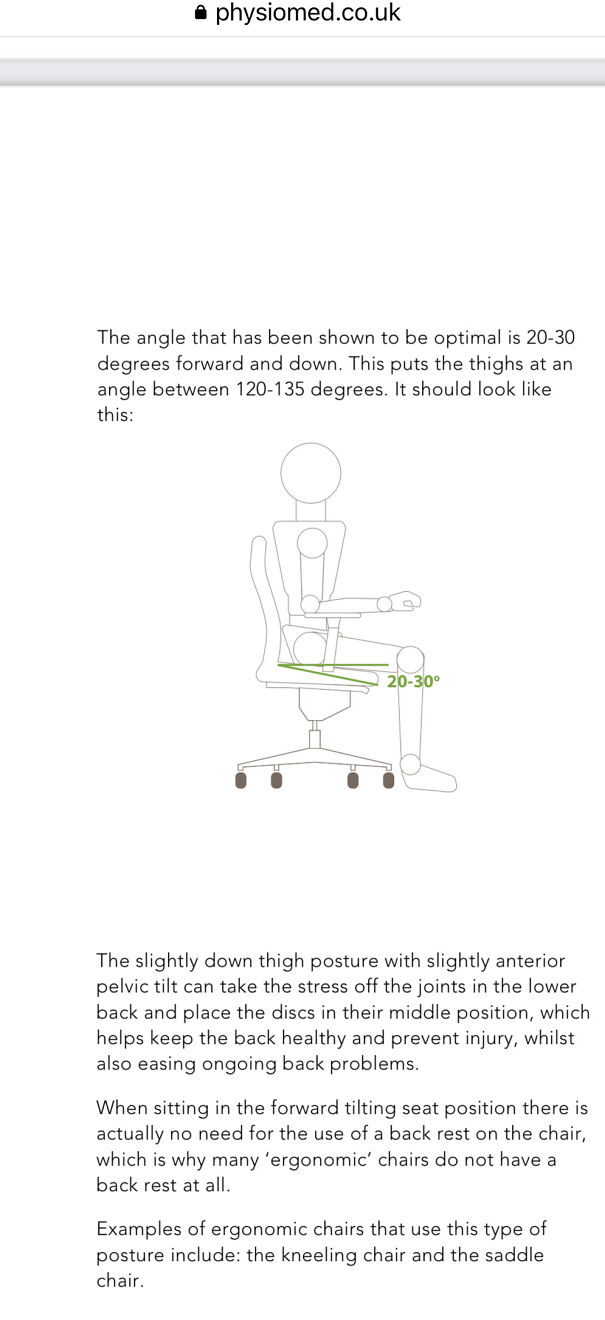 physiomed.co.uk

The angle that has been shown to be optimal is 20-30 degrees forward and down. This puts the thighs at an angle between 120-135 degrees. It should look like this:

20-30°

The slightly down thigh posture with slightly anterior pelvic tilt can take the stress off the joints in the lower back and place the discs in their middle position, which helps keep the back healthy and prevent injury, whilst also easing ongoing back problems.

When sitting in the forward tilting seat position there is actually no need for the use of a back rest on the chair, which is why many 'ergonomic' chairs do not have a back rest at all.

Examples of ergonomic chairs that use this type of posture include: the kneeling chair and the saddle chair.