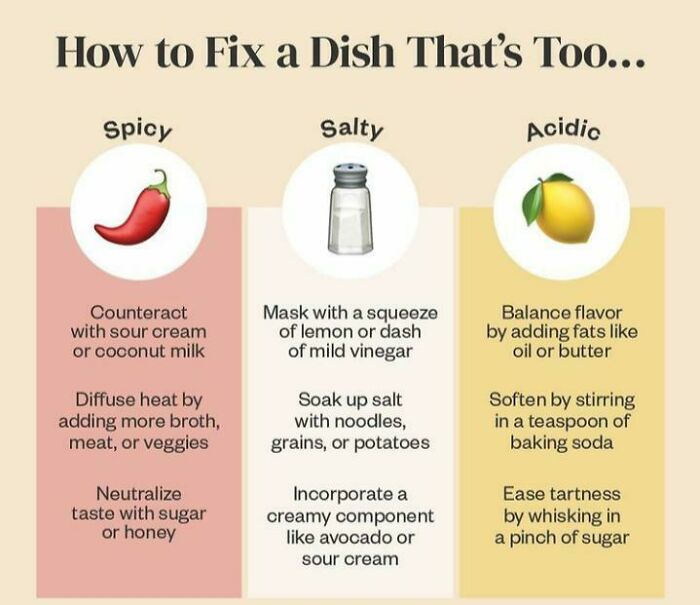 How to Fix a Dish That's Too...

Spicy

Counteract with sour cream or coconut milk

Diffuse heat by adding more broth, meat, or veggies

Neutralize taste with sugar or honey

Salty

Mask with a squeeze of lemon or dash of mild vinegar

Soak up salt with noodles, grains, or potatoes

Incorporate a creamy component like avocado or sour cream

Acidic

Balance flavor by adding fats like oil or butter

Soften by stirring in a teaspoon of baking soda

Ease tartness by whisking in a pinch of sugar