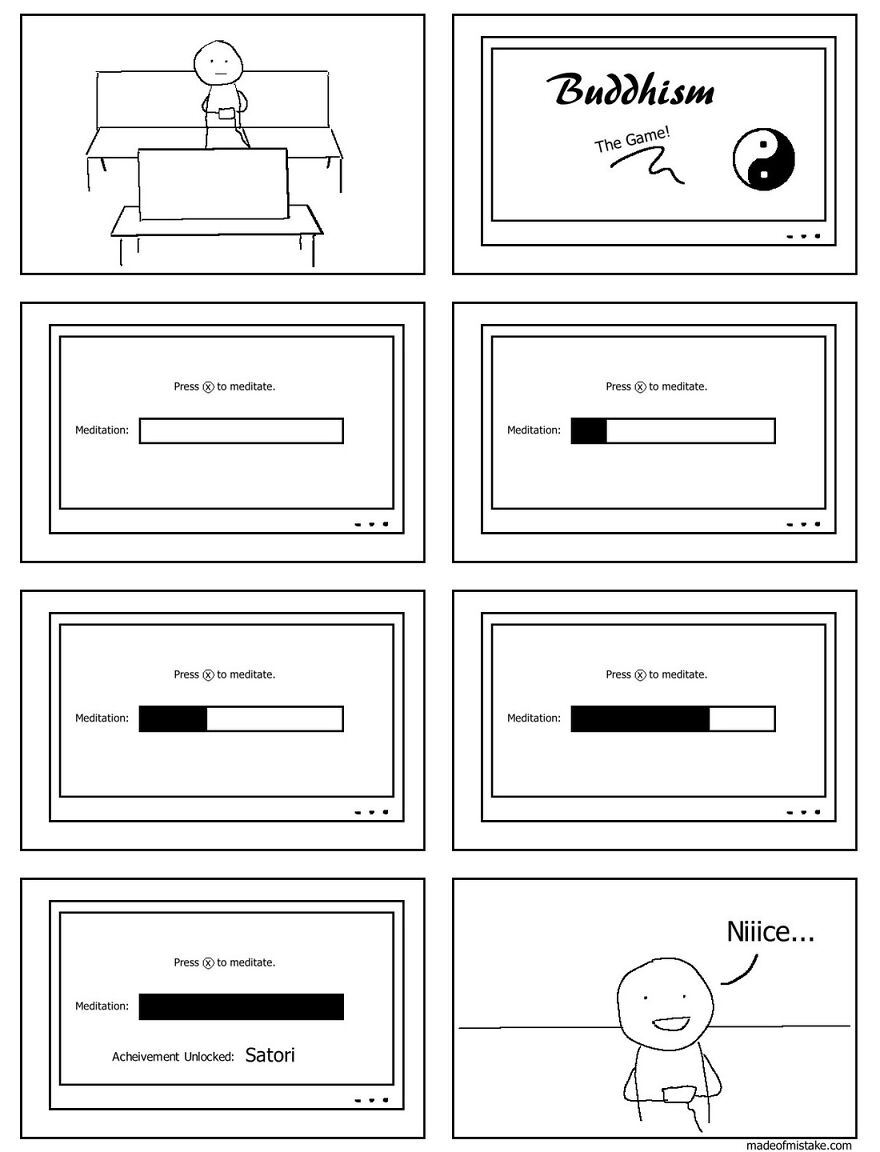 Buddhism

The Game!

Press ⓧ to meditate.

Meditation:

Press ⓧ to meditate.

Meditation:

Press ⓧ to meditate.

Meditation:

Press ⓧ to meditate.

Meditation:

Press ⓧ to meditate.

Meditation:

Acheivement Unlocked: Satori

Niiice...

madeofmistake.com