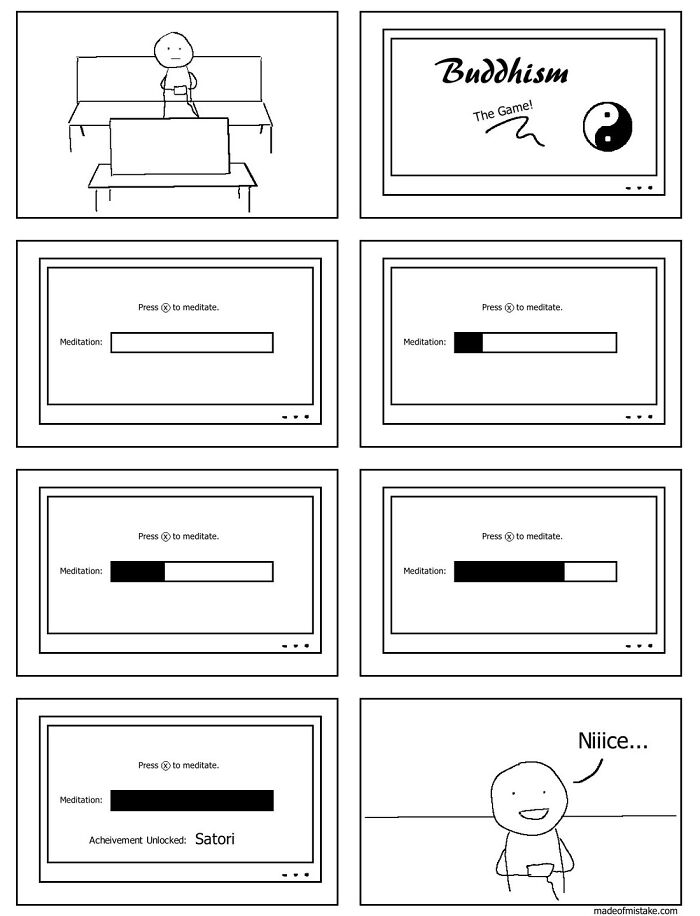 Buddhism

The Game!

Press ⓧ to meditate.

Meditation:

Press ⓧ to meditate.

Meditation:

Press ⓧ to meditate.

Meditation:

Press ⓧ to meditate.

Meditation:

Press ⓧ to meditate.

Meditation:

Acheivement Unlocked: Satori

Niiice...

madeofmistake.com