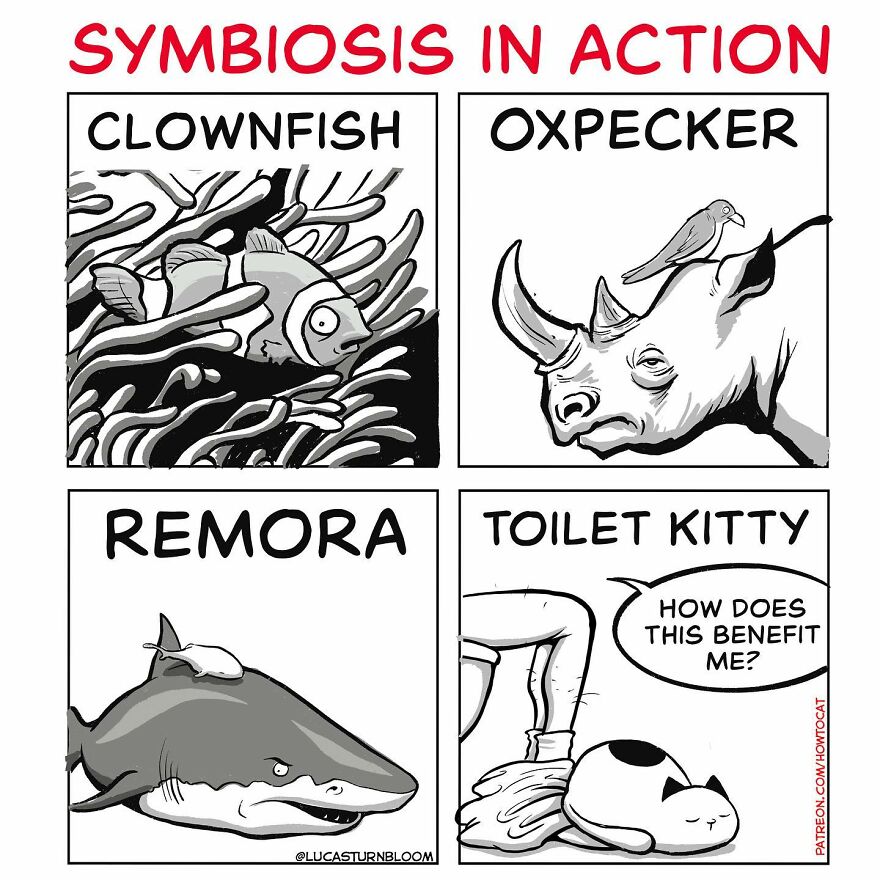 SYMBIOSIS IN ACTION

CLOWNFISH

OXPECKER

REMORA

@LUCASTURNBLOOM

TOILET KITTY

HOW DOES THIS BENEFIT ME?

PATREON.COM/HOWTOCAT