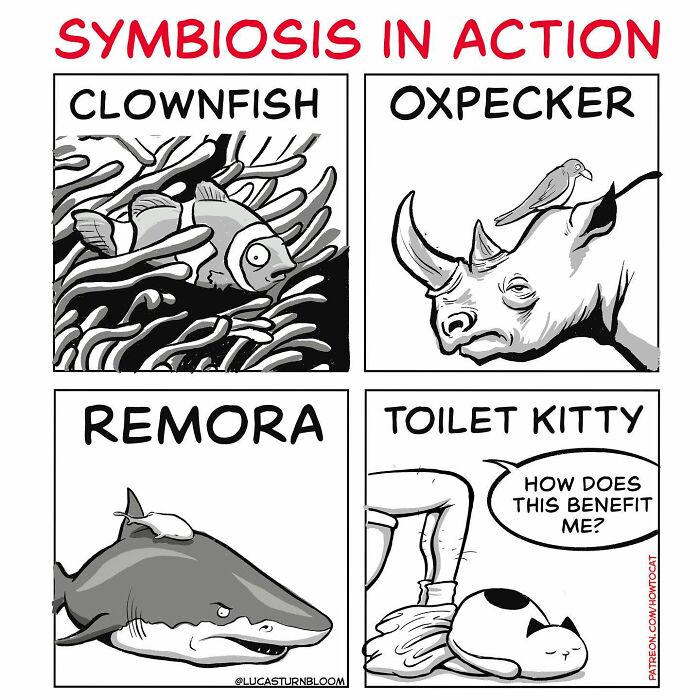 SYMBIOSIS IN ACTION

CLOWNFISH

OXPECKER

REMORA

@LUCASTURNBLOOM

TOILET KITTY

HOW DOES THIS BENEFIT ME?

PATREON.COM/HOWTOCAT