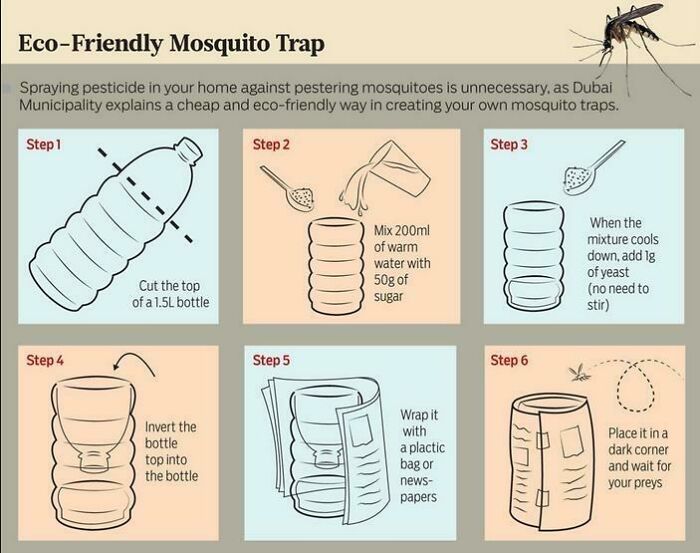 Eco-Friendly Mosquito Trap

Spraying pesticide in your home against pestering mosquitoes is unnecessary, as Dubai Municipality explains a cheap and eco-friendly way in creating your own mosquito traps.

Step 1

Cut the top of a 1.5L bottle

Step 2

Mix 200ml of warm water with 50g of sugar

Step 3

When the mixture cools down, add 1g of yeast (no need to stir)

Step 4

Invert the bottle top into the bottle

Step 5

Wrap it with a plactic bag or newspapers

Step 6

Place it in a dark corner and wait for your preys