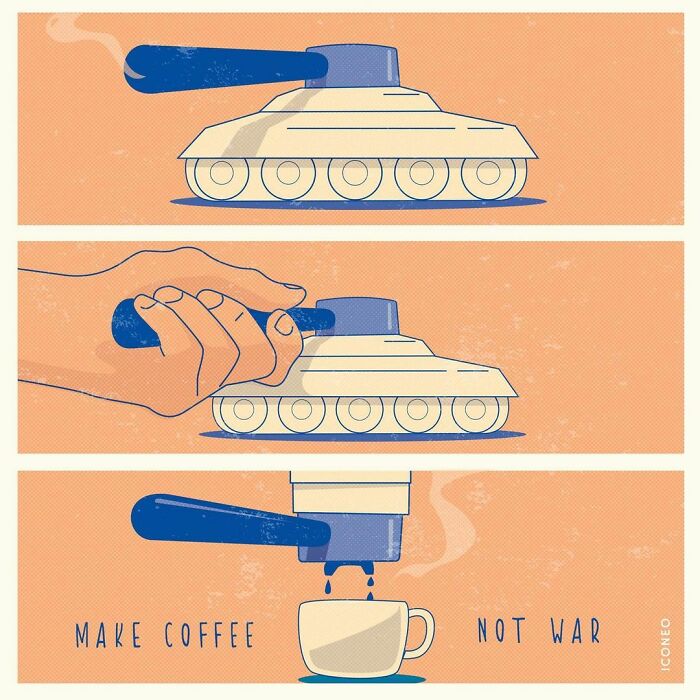 MAKE COFFEE NOT WAR

ICONEO