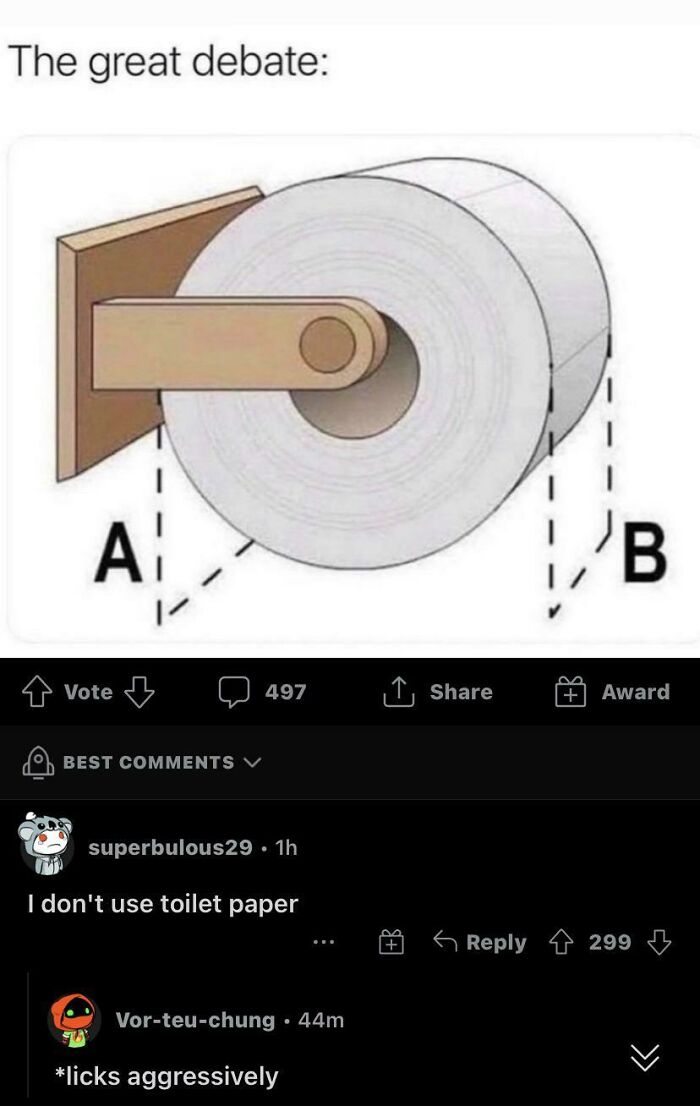 The great debate:

A

B

Vote 497 Share Award

BEST COMMENTS

superbulous29 · 1h

I don't use toilet paper

... Reply 299

Vor-teu-chung · 44m

*licks aggressively