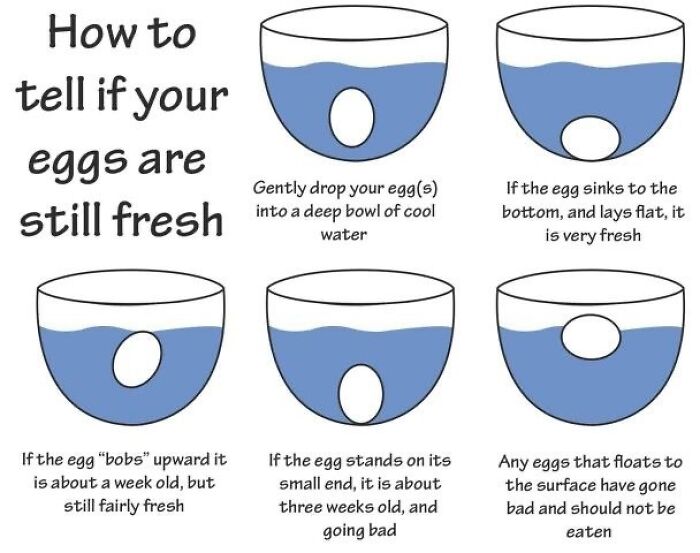 How to tell if your eggs are still fresh

Gently drop your egg(s) into a deep bowl of cool water

If the egg sinks to the bottom, and lays flat, it is very fresh

If the egg "bobs" upward it is about a week old, but still fairly fresh

If the egg stands on its small end, it is about three weeks old, and going bad

Any eggs that floats to the surface have gone bad and should not be eaten