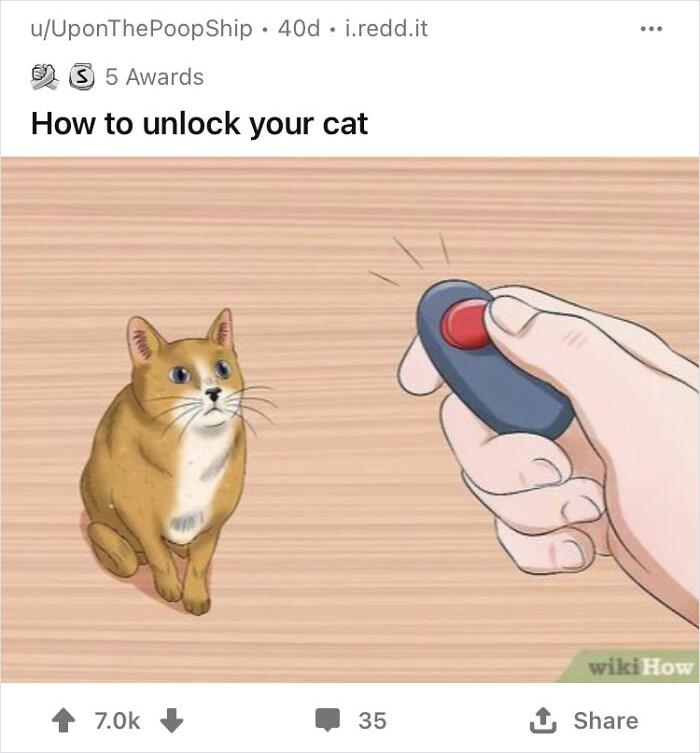 u/UponThePoopShip • 40d • i.redd.it

5 Awards

How to unlock your cat

wikiHow

7.0k

35

Share