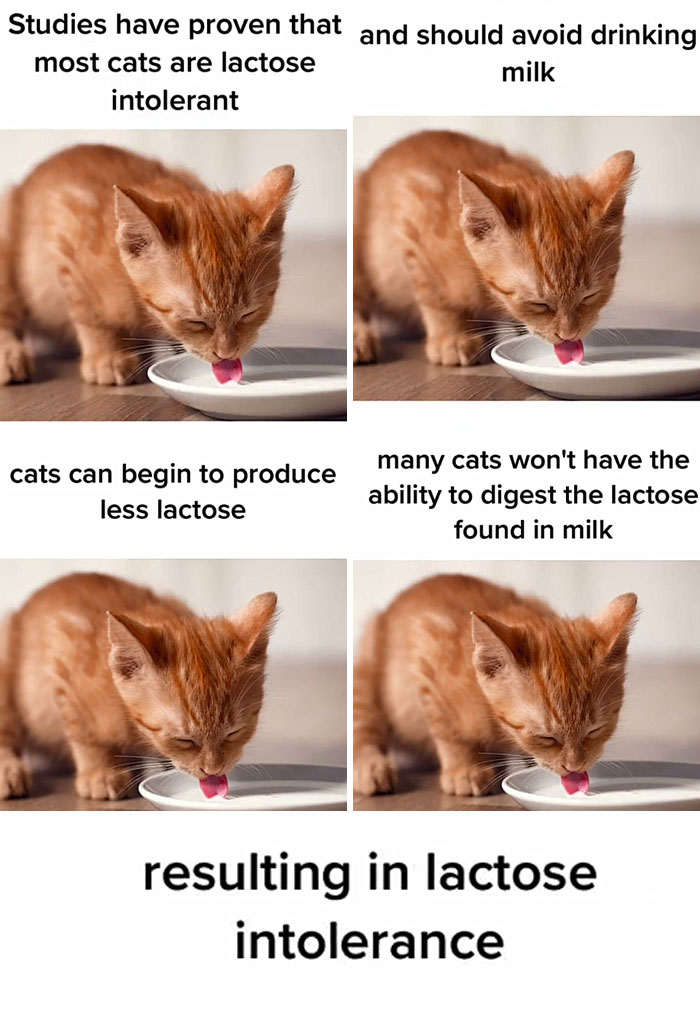 Studies have proven that most cats are lactose intolerant

and should avoid drinking milk

cats can begin to produce less lactose

many cats won't have the ability to digest the lactose found in milk

resulting in lactose intolerance