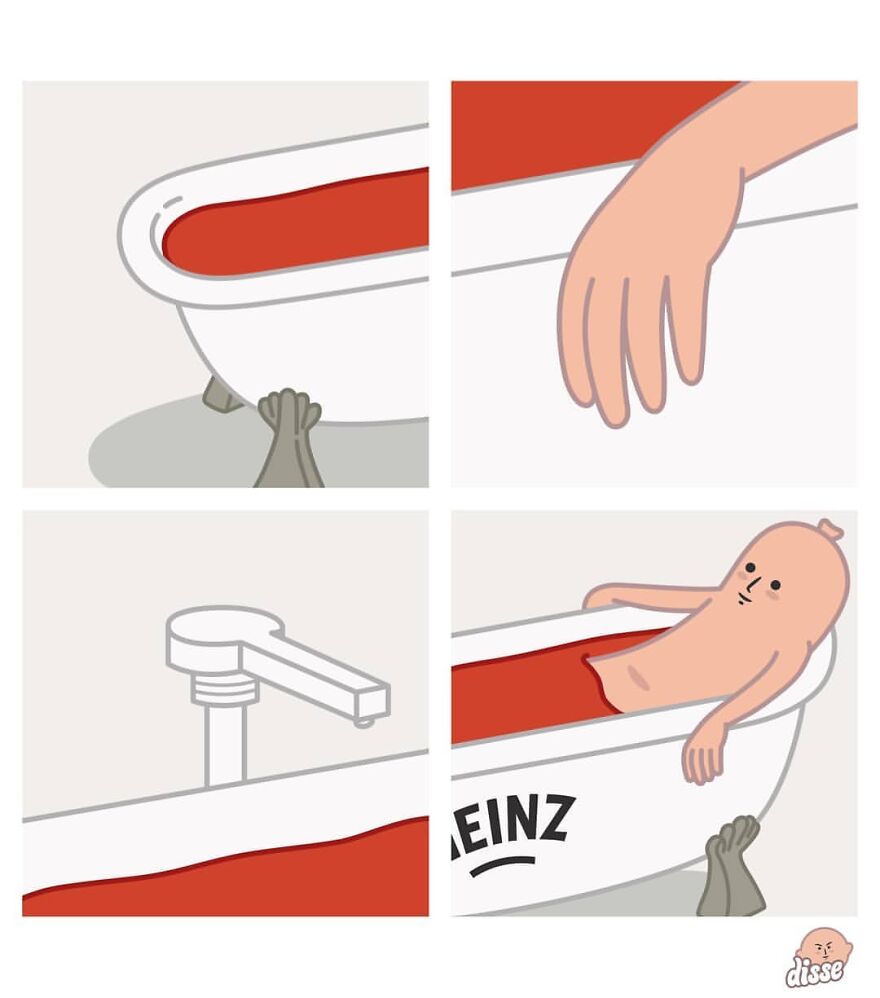 EINZ

disse