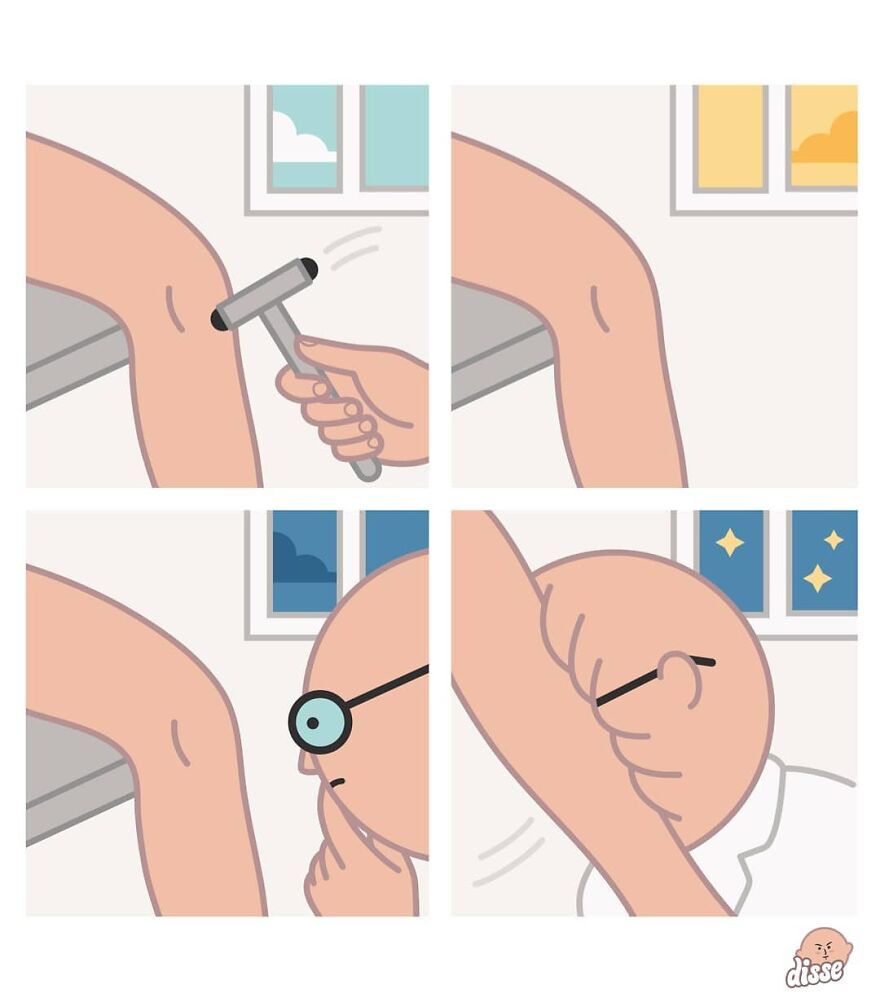 disse