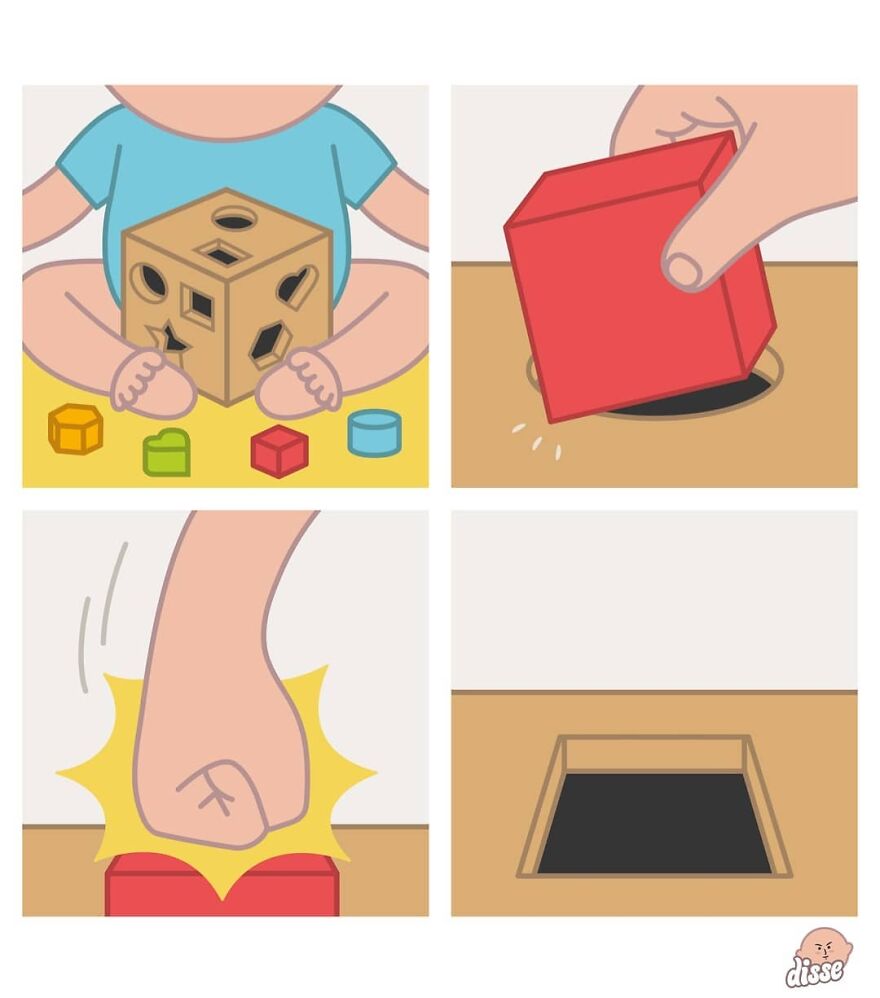 disse