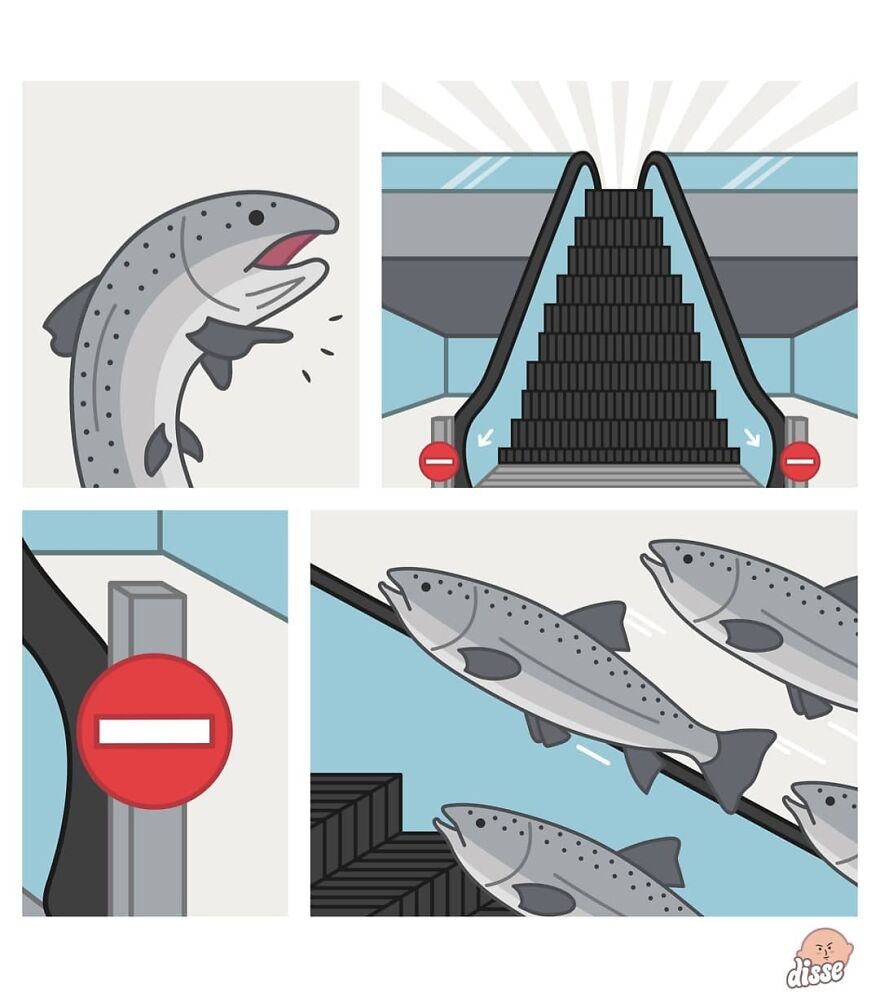 disse