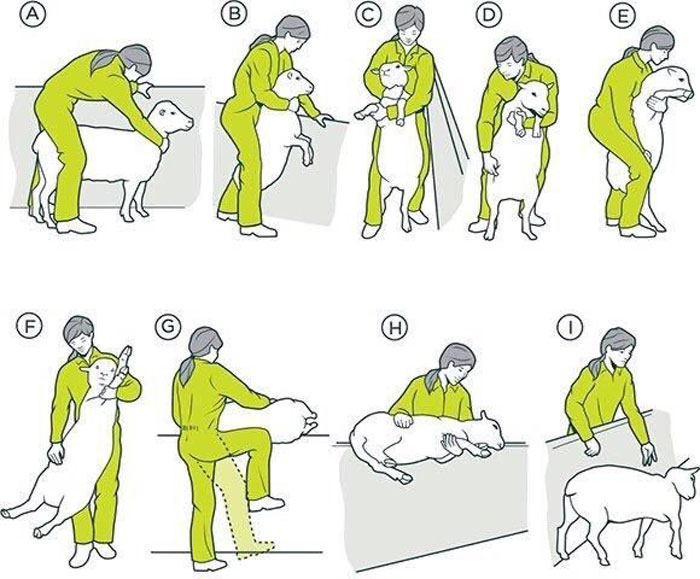 A
B
C
D
E
F
G
H
I