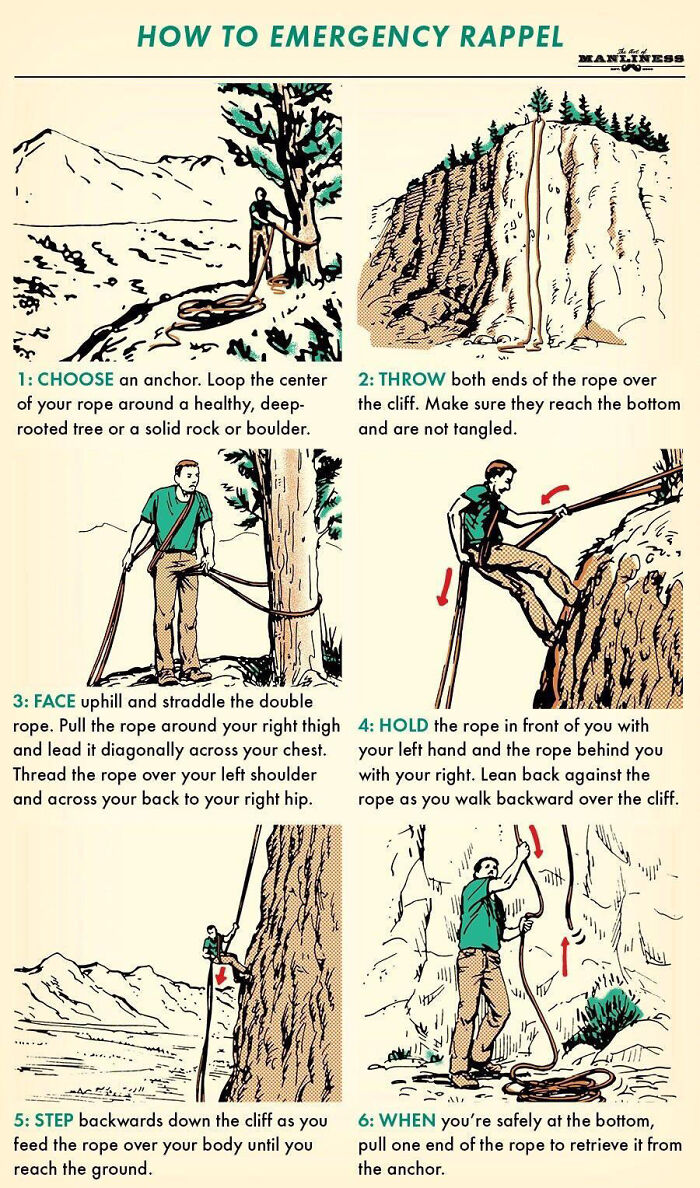 HOW TO EMERGENCY RAPPEL

The Art of MANLINESS

1: CHOOSE an anchor. Loop the center of your rope around a healthy, deep-rooted tree or a solid rock or boulder.

2: THROW both ends of the rope over the cliff. Make sure they reach the bottom and are not tangled.

3: FACE uphill and straddle the double rope. Pull the rope around your right thigh and lead it diagonally across your chest. Thread the rope over your left shoulder and across your back to your right hip.

4: HOLD the rope in front of you with your left hand and the rope behind you with your right. Lean back against the rope as you walk backward over the cliff.

5: STEP backwards down the cliff as you feed the rope over your body until you reach the ground.

6: WHEN you're safely at the bottom, pull one end of the rope to retrieve it from the anchor.