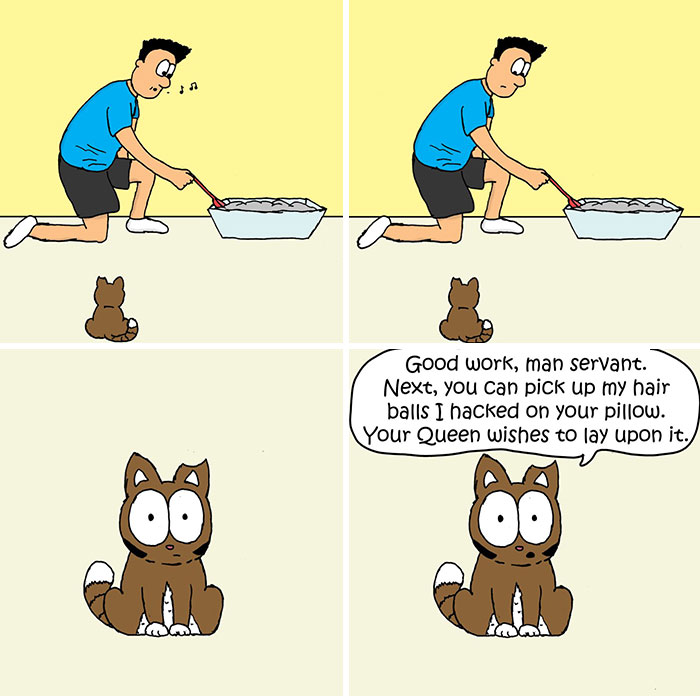 Good work, man servant. Next, you can pick up my hair balls I hacked on your pillow. Your Queen wishes to lay upon it.