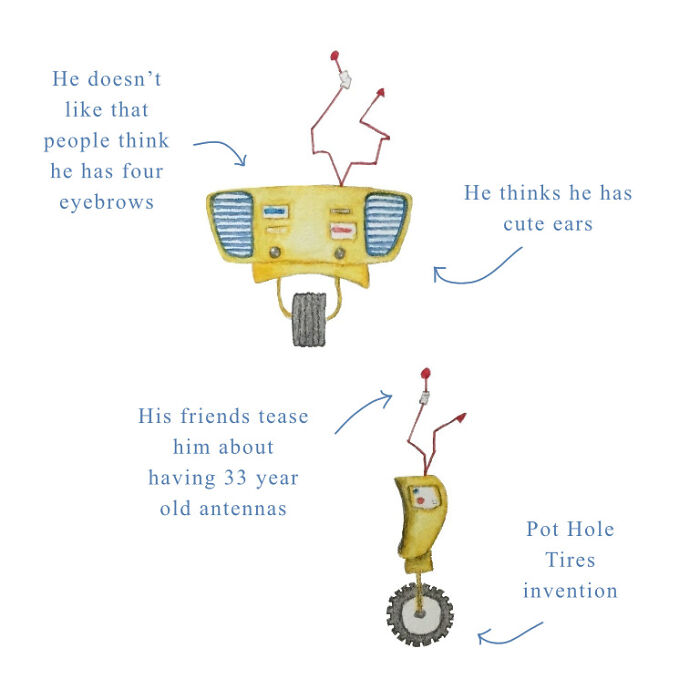 He doesn't like that people think he has four eyebrows

He thinks he has cute ears

His friends tease him about having 33 year old antennas

Pot Hole Tires invention