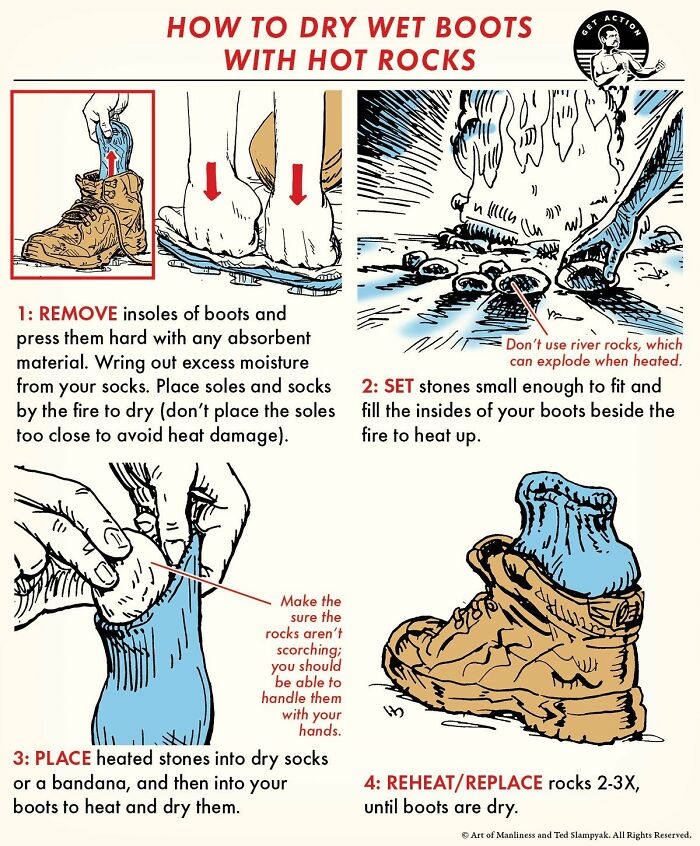 HOW TO DRY WET BOOTS WITH HOT ROCKS

GET ACTION

1: REMOVE insoles of boots and press them hard with any absorbent material. Wring out excess moisture from your socks. Place soles and socks by the fire to dry (don't place the soles too close to avoid heat damage).

Don't use river rocks, which can explode when heated.

2: SET stones small enough to fit and fill the insides of your boots beside the fire to heat up.

Make the sure the rocks aren't scorching; you should be able to handle them with your hands.

3: PLACE heated stones into dry socks or a bandana, and then into your boots to heat and dry them.

4: REHEAT/REPLACE rocks 2-3X, until boots are dry.

© Art of Manliness and Ted Slampyak. All Rights Reserved.