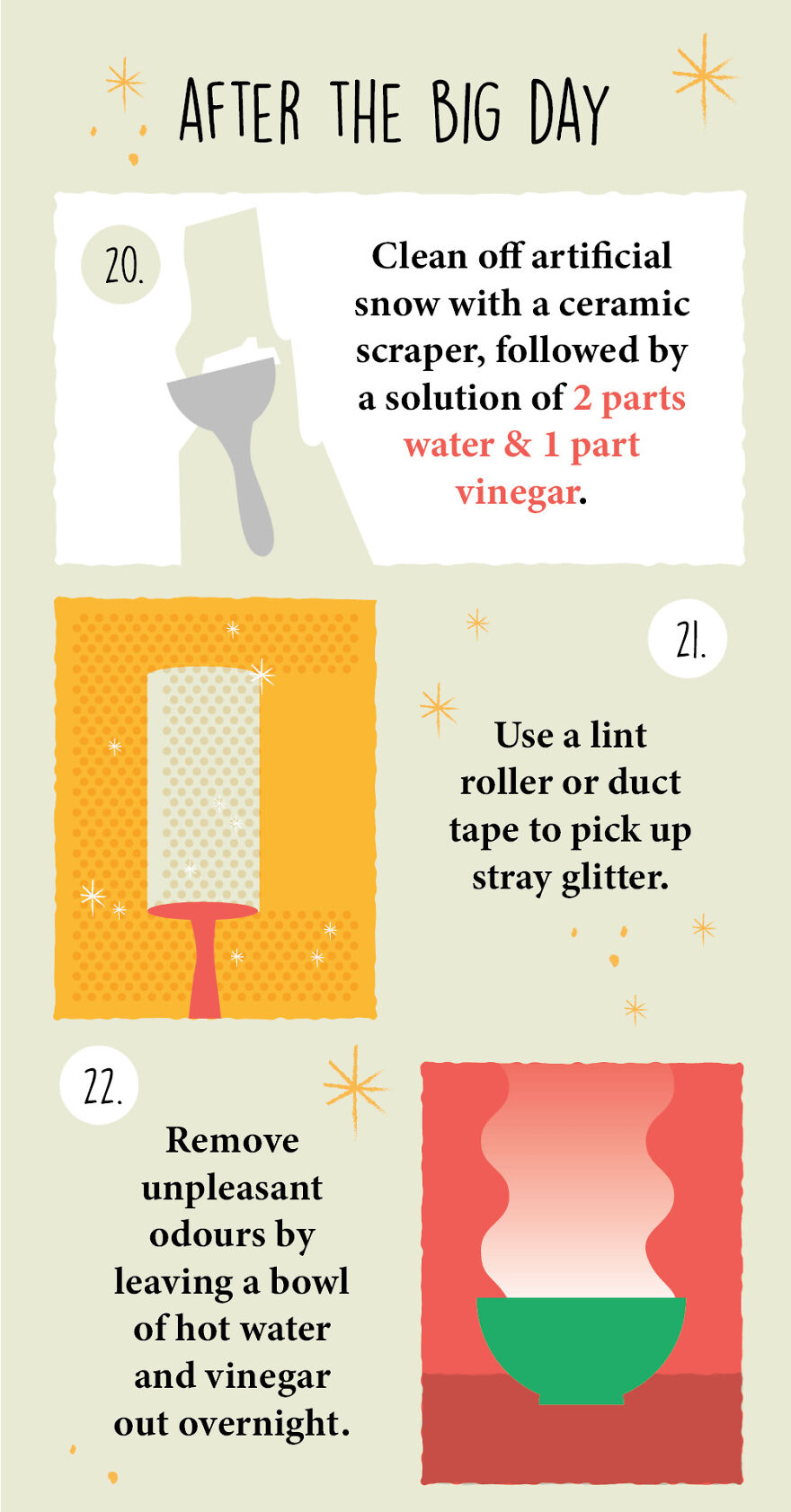 AFTER THE BIG DAY

20.

Clean off artificial snow with a ceramic scraper, followed by a solution of 2 parts water & 1 part vinegar.

21.

Use a lint roller or duct tape to pick up stray glitter.

22.

Remove unpleasant odours by leaving a bowl of hot water and vinegar out overnight.