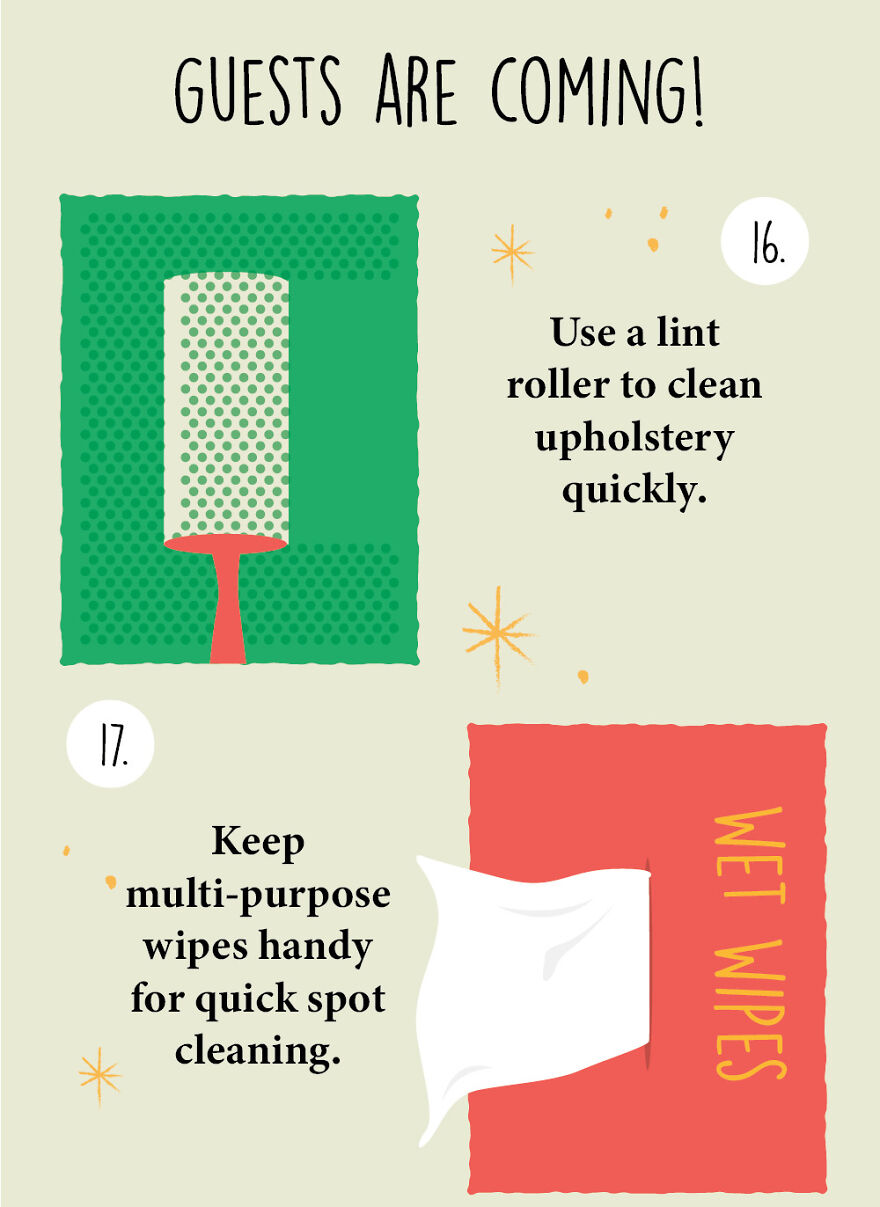 GUESTS ARE COMING!

16.

Use a lint roller to clean upholstery quickly.

17.

Keep multi-purpose wipes handy for quick spot cleaning.

WET WIPES