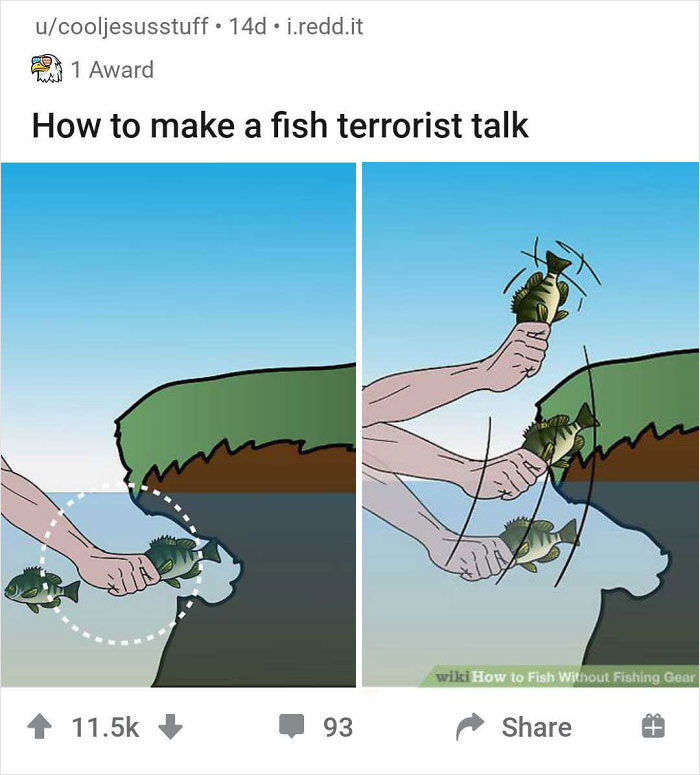 u/cooljesusstuff • 14d • i.redd.it

1 Award

How to make a fish terrorist talk

wiki How to Fish Without Fishing Gear

11.5k

93

Share