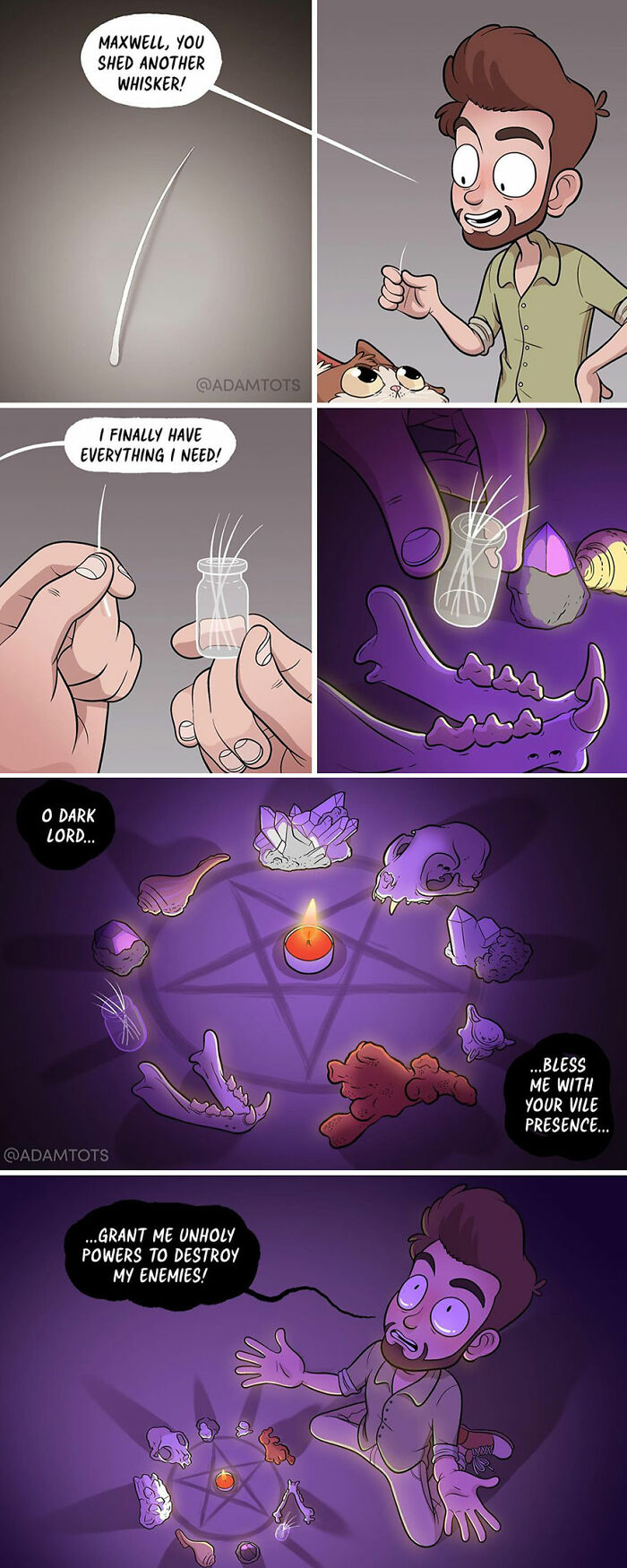 MAXWELL, YOU SHED ANOTHER WHISKER!

@ADAMTOTS

I FINALLY HAVE EVERYTHING I NEED!

O DARK LORD...

...BLESS ME WITH YOUR VILE PRESENCE...

@ADAMTOTS

...GRANT ME UNHOLY POWERS TO DESTROY MY ENEMIES!