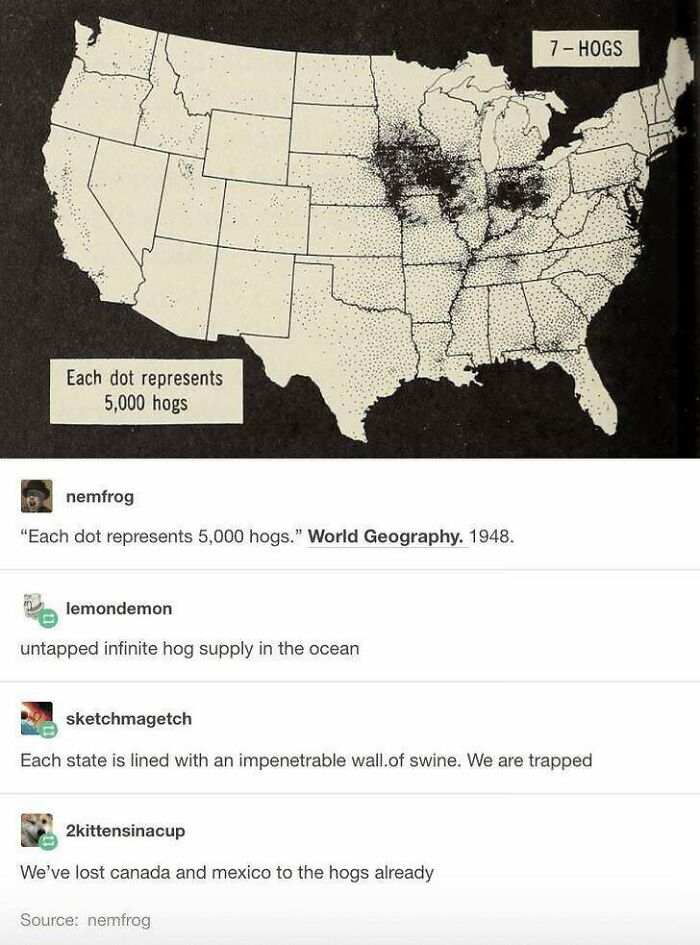 7 – HOGS

Each dot represents 5,000 hogs

nemfrog

"Each dot represents 5,000 hogs." World Geography. 1948.

lemondemon

untapped infinite hog supply in the ocean

sketchmagetch

Each state is lined with an impenetrable wall.of swine. We are trapped

2kittensinacup

We've lost canada and mexico to the hogs already

Source: nemfrog