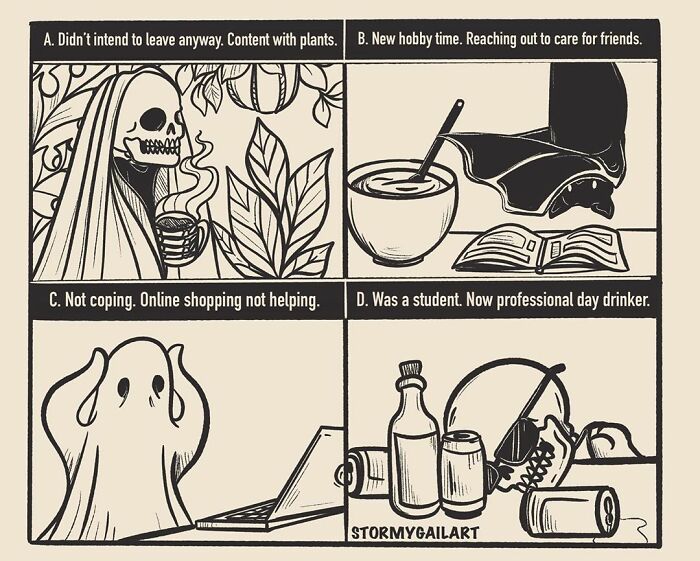 A. Didn't intend to leave anyway. Content with plants.

B. New hobby time. Reaching out to care for friends.

C. Not coping. Online shopping not helping.

D. Was a student. Now professional day drinker.

STORMYGAILART