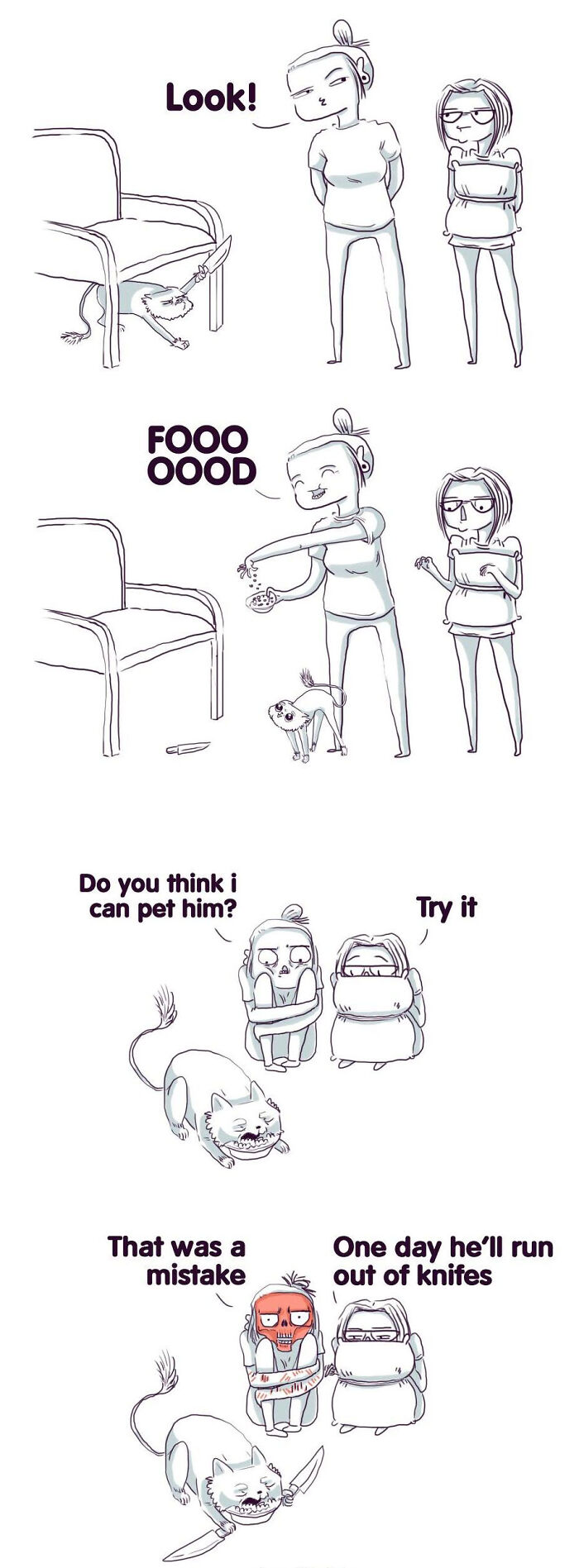 Look!

FOOO OOOD

Do you think i can pet him?

Try it

That was a mistake

One day he'll run out of knifes