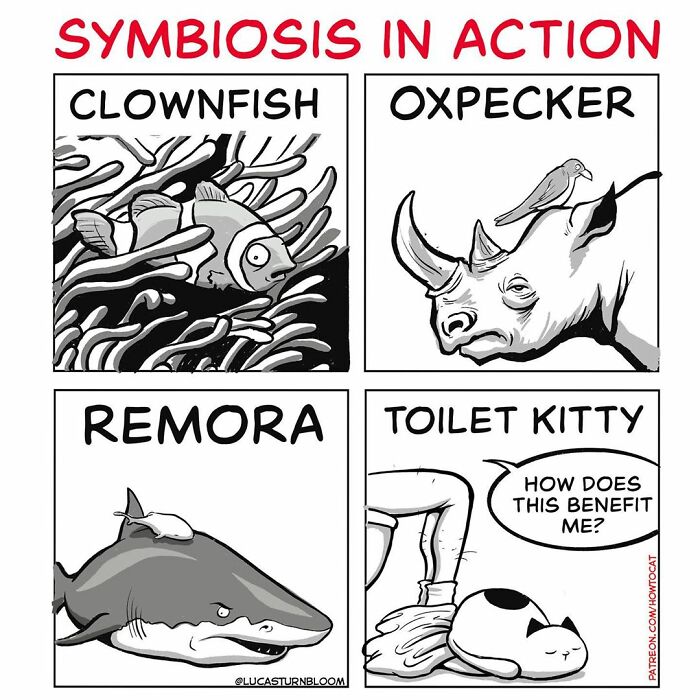 SYMBIOSIS IN ACTION

CLOWNFISH

OXPECKER

REMORA

@LUCASTURNBLOOM

TOILET KITTY

HOW DOES THIS BENEFIT ME?

PATREON.COM/HOWTOCAT